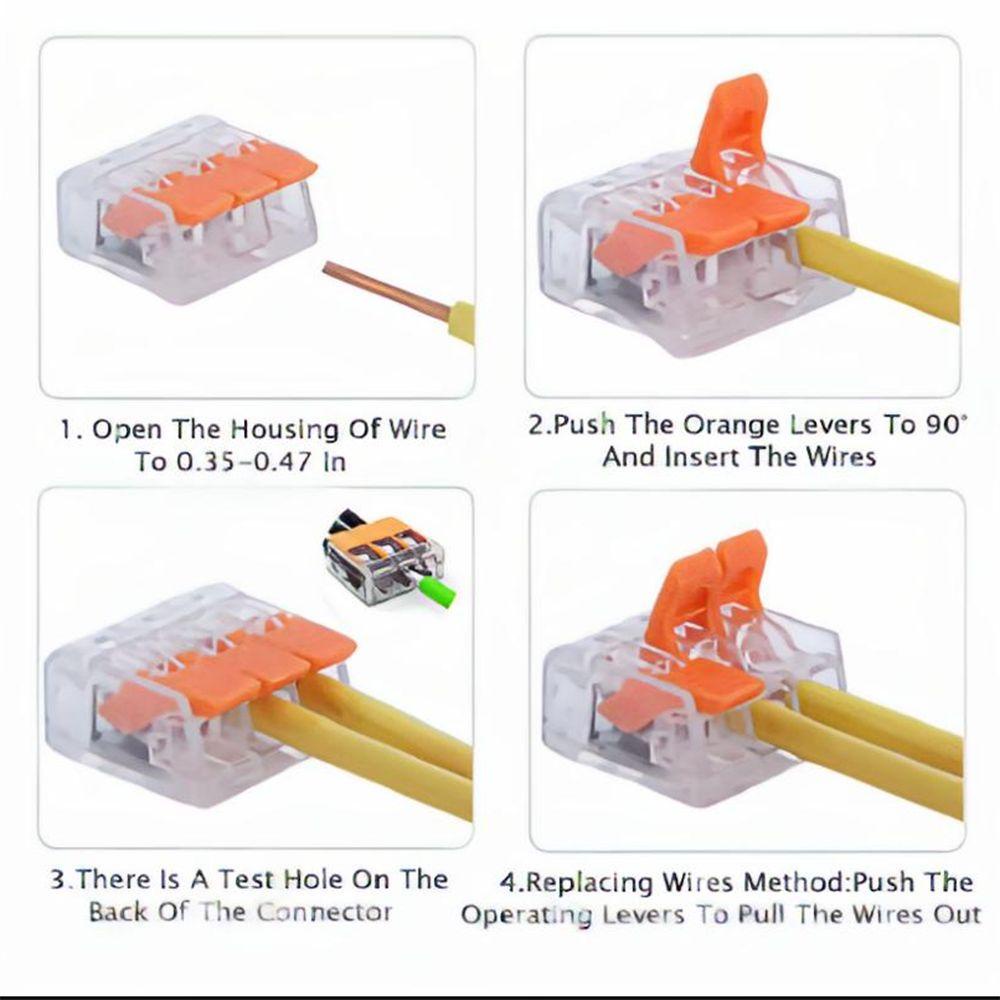 1. Open The Housing Of Wire To 0.35-0.47 In

2.Push The Orange Levers To 90° And Insert The Wires

3.There Is A Test Hole On The Back Of The Connector

4.Replacing Wires Method:Push The Operating Levers To Pull The Wires Out