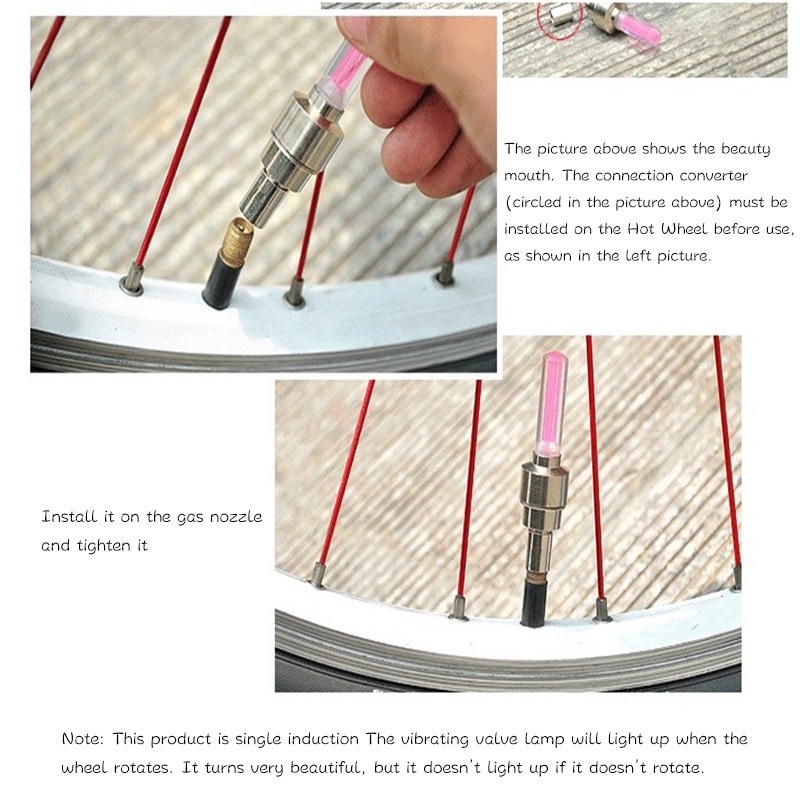 The picture above shows the beauty mouth. The connection converter (circled in the picture above) must be installed on the Hot Wheel before use, as shown in the left picture.

Install it on the gas nozzle and tighten it

Note: This product is single induction The vibrating valve lamp will light up when the wheel rotates. It turns very beautiful, but it doesn't light up if it doesn't rotate.