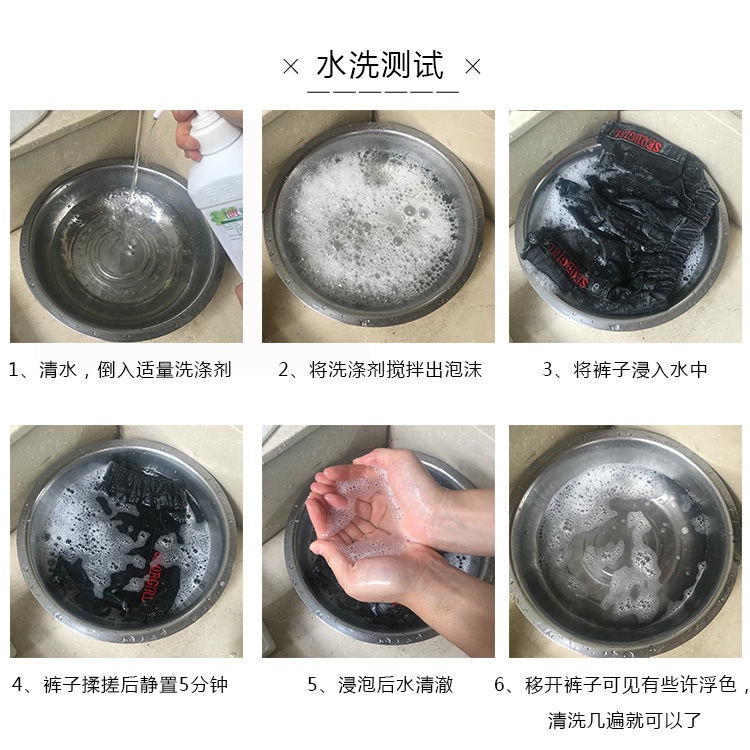 × 水洗测试 ×

1、清水，倒入适量洗涤剂

2、将洗涤剂搅拌出泡沫

3、将裤子浸入水中

4、裤子揉搓后静置5分钟

5、浸泡后水清澈

6、移开裤子可见有些许浮色，清洗几遍就可以了