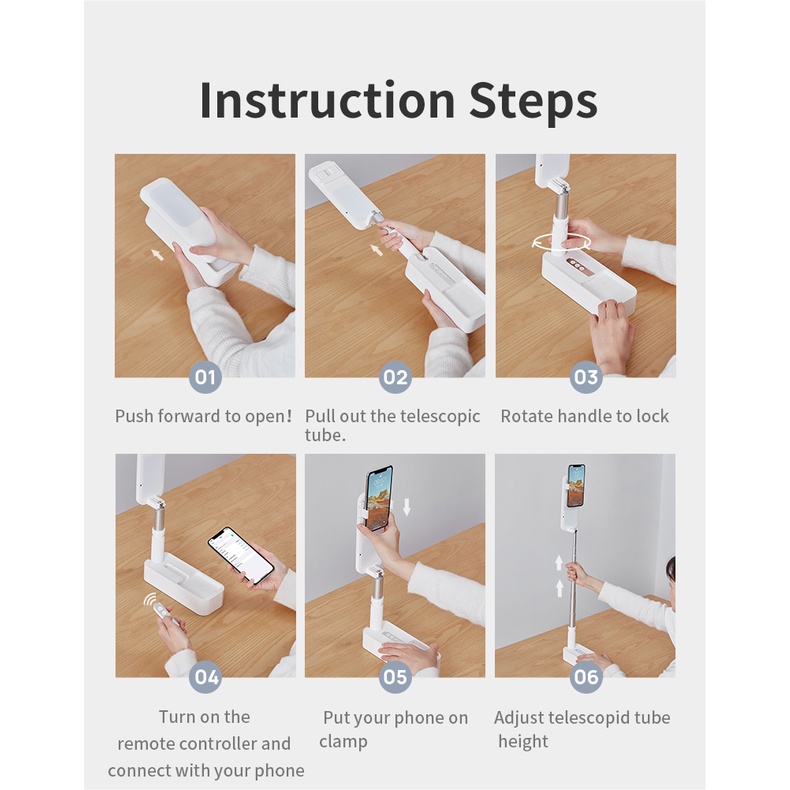 Instruction Steps

01
Push forward to open!

02
Pull out the telescopic tube.

03
Rotate handle to lock

04
Turn on the remote controller and connect with your phone

05
Put your phone on clamp

06
Adjust telescopid tube height