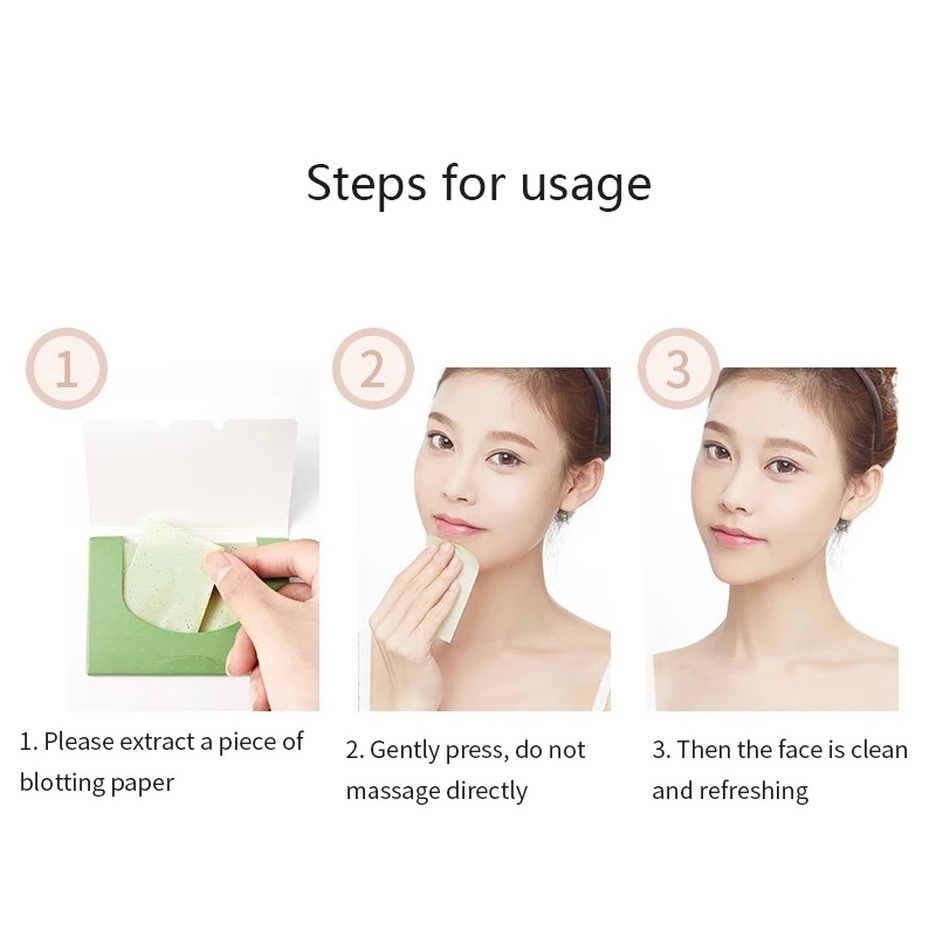 Steps for usage

1

2

3

1. Please extract a piece of blotting paper

2. Gently press, do not massage directly

3. Then the face is clean and refreshing