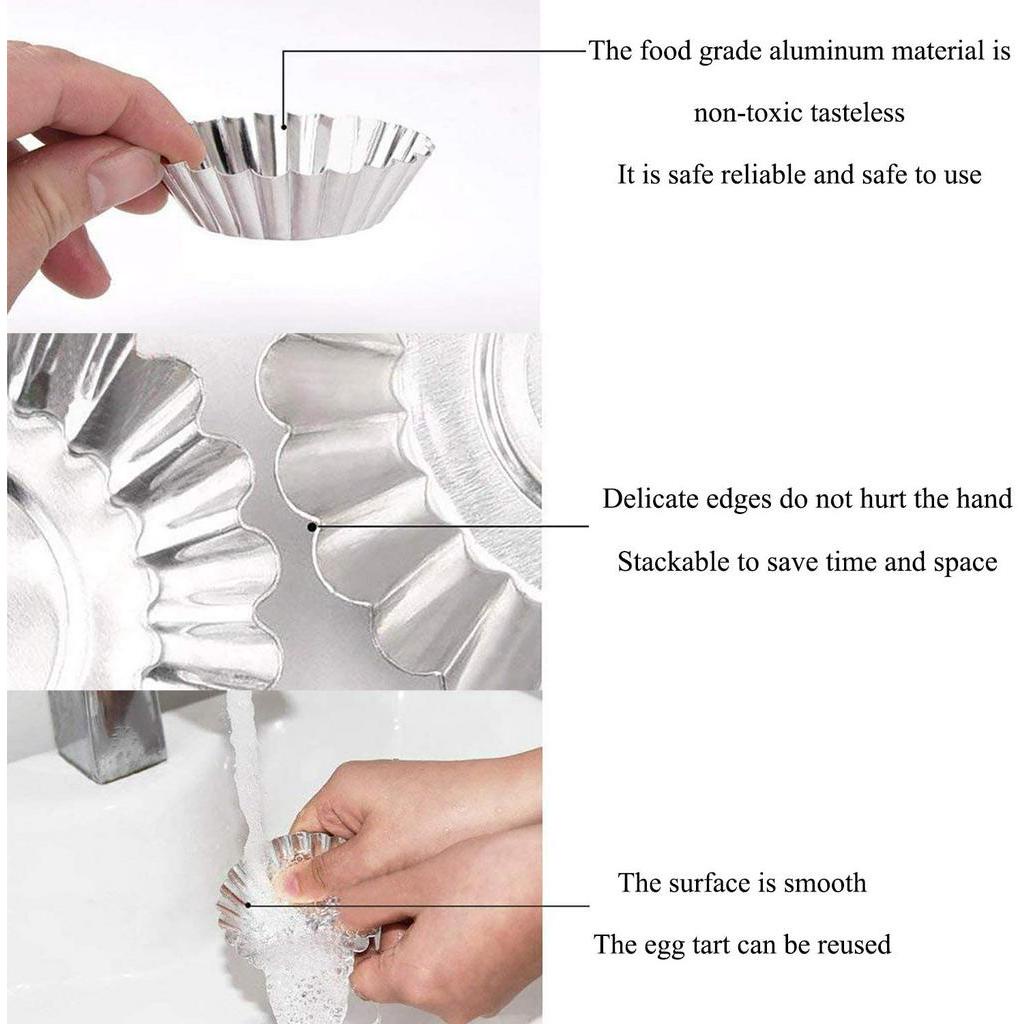 The food grade aluminum material is

non-toxic tasteless

It is safe reliable and safe to use

Delicate edges do not hurt the hand

Stackable to save time and space

The surface is smooth

The egg tart can be reused