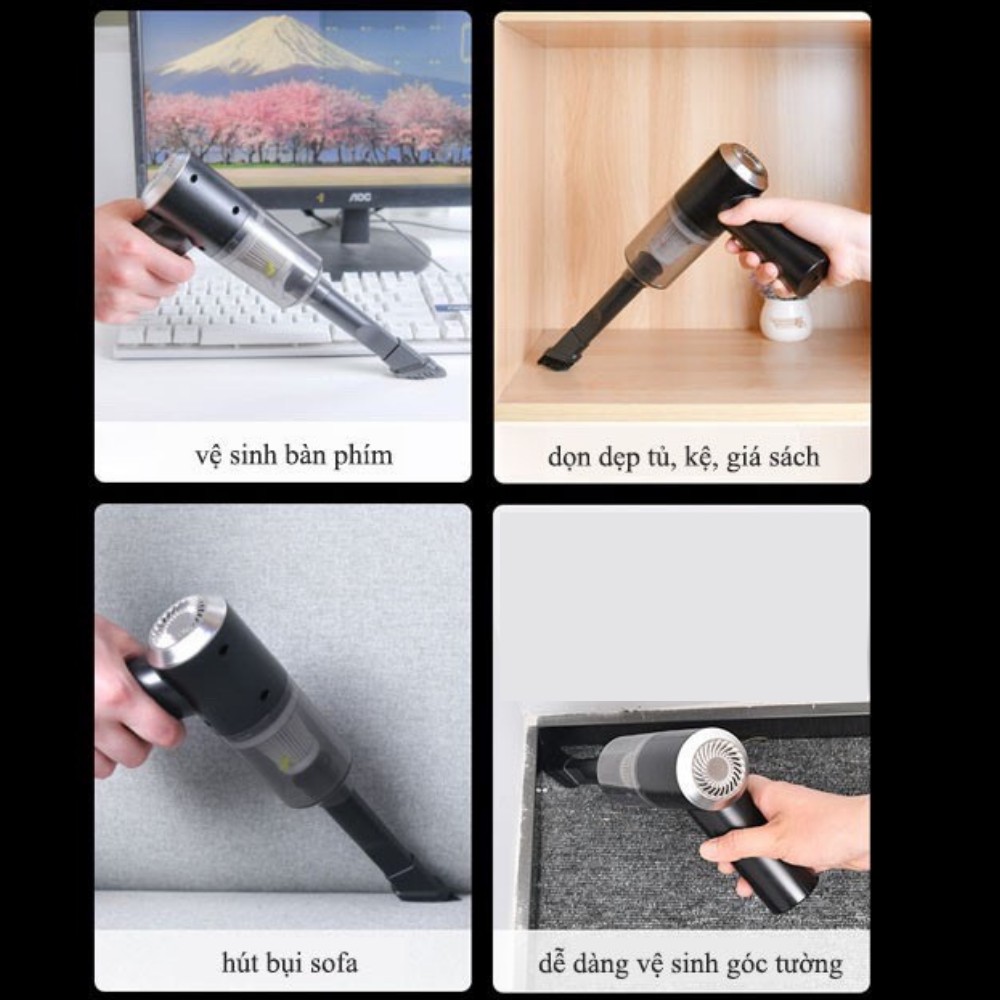 AOC

vệ sinh bàn phím

dọn dẹp tủ, kệ, giá sách

hút bụi sofa

dễ dàng vệ sinh góc tường