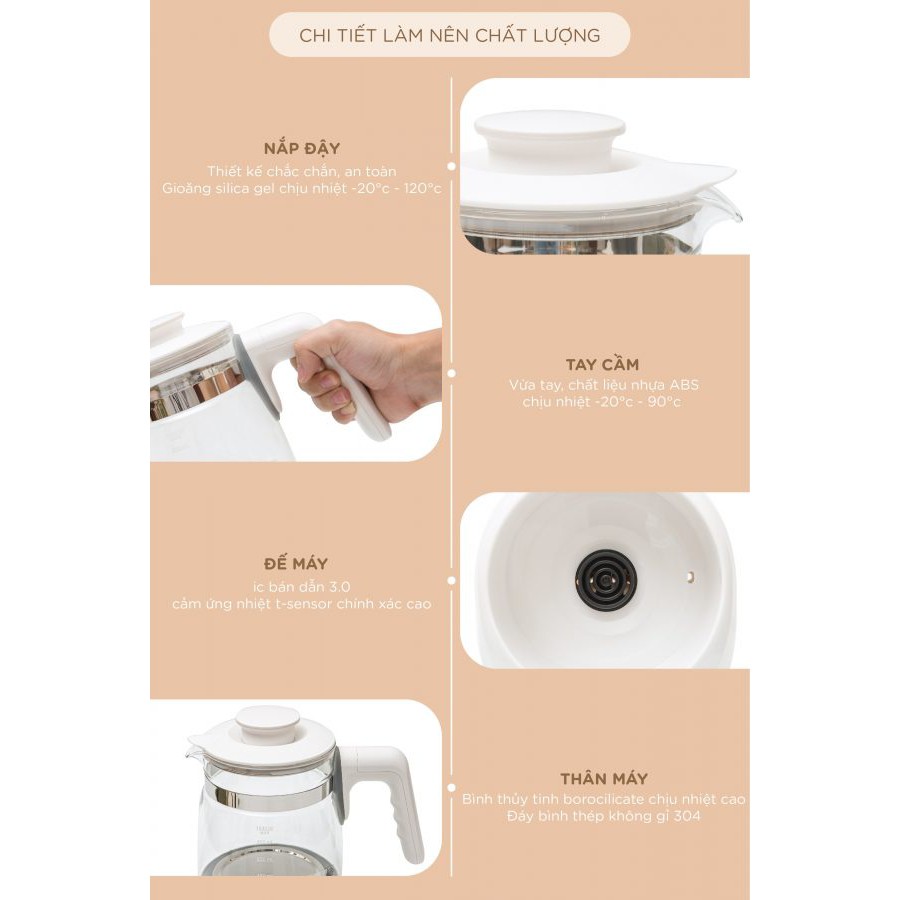 CHI TIẾT LÀM NÊN CHẤT LƯỢNG

NẮP ĐẬY
Thiết kế chắc chắn, an toàn
Gioăng silica gel chịu nhiệt -20°c - 120°c

TAY CẦM
Vừa tay, chất liệu nhựa ABS
chịu nhiệt -20°c - 90°c

ĐẾ MÁY
ic bán dẫn 3.0
cảm ứng nhiệt t-sensor chính xác cao

THÂN MÁY
Bình thủy tinh borocilicate chịu nhiệt cao
Đáy bình thép không gỉ 304