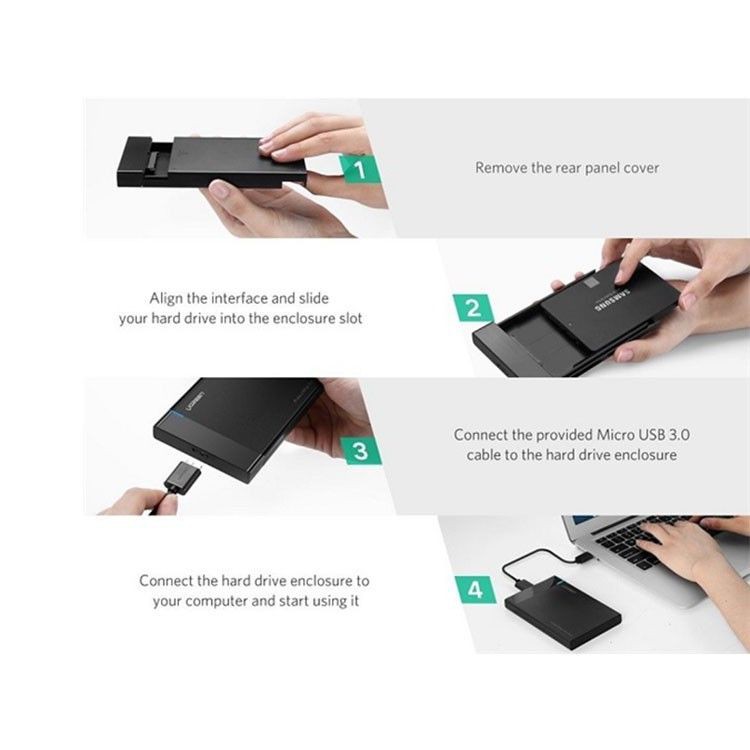 1

Remove the rear panel cover

Align the interface and slide your hard drive into the enclosure slot

2

SAMSUNG

UGREEN

3

Connect the provided Micro USB 3.0 cable to the hard drive enclosure

Connect the hard drive enclosure to your computer and start using it

4