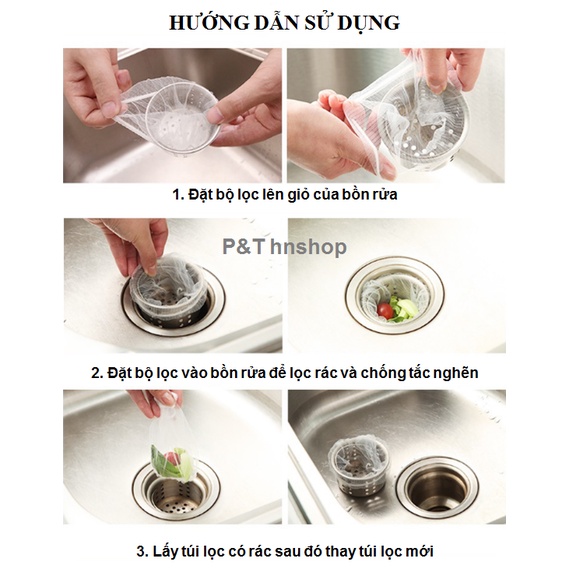 HƯỚNG DẪN SỬ DỤNG

1. Đặt bộ lọc lên giỏ của bồn rửa

P&T hnshop

2. Đặt bộ lọc vào bồn rửa để lọc rác và chống tắc nghẽn

3. Lấy túi lọc có rác sau đó thay túi lọc mới