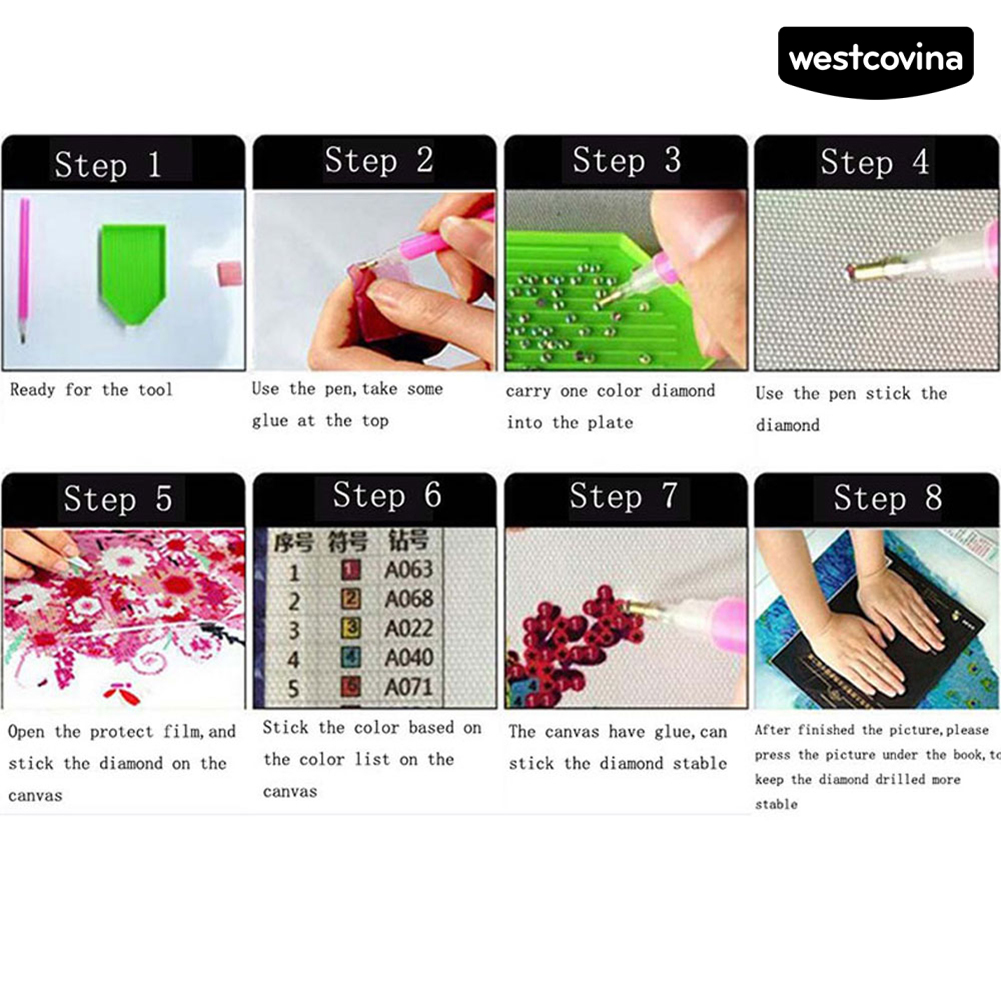 westcovina

Step 1

Ready for the tool

Step 2

Use the pen, take some glue at the top

Step 3

carry one color diamond into the plate

Step 4

Use the pen stick the diamond

Step 5

Open the protect film, and stick the diamond on the canvas

Step 6

| 序号 | 符号 | 钻号 |
|---|---|---|
| 1 | 1 | A063 |
| 2 | 2 | A068 |
| 3 | 3 | A022 |
| 4 | 4 | A040 |
| 5 | 5 | A071 |

Stick the color based on the color list on the canvas

Step 7

The canvas have glue, can stick the diamond stable

Step 8

After finished the picture, please press the picture under the book, to keep the diamond drilled more stable