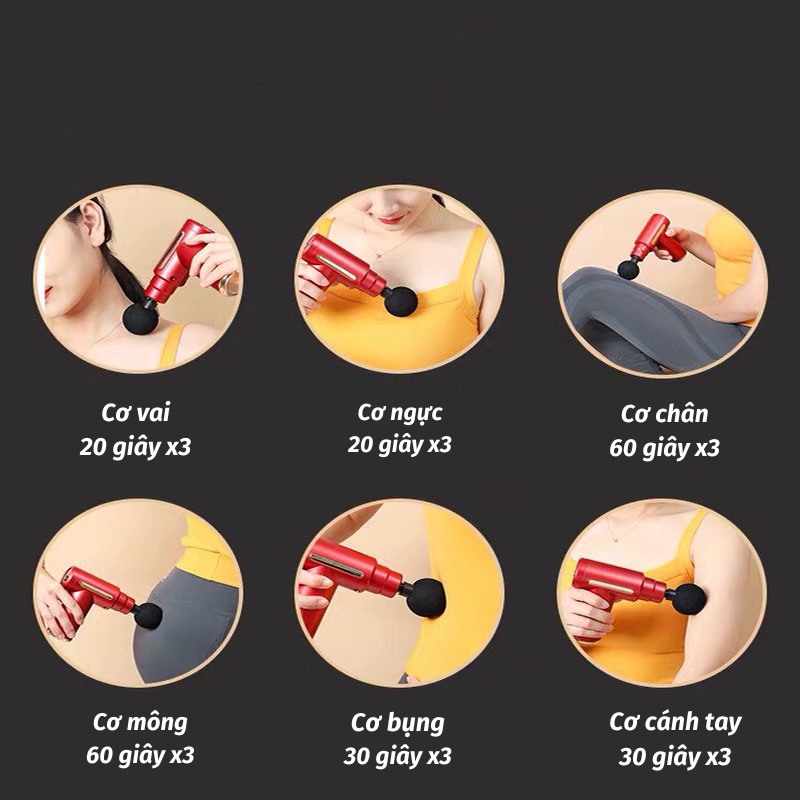 Cơ vai
20 giây x3

Cơ ngực
20 giây x3

Cơ chân
60 giây x3

Cơ mông
60 giây x3

Cơ bụng
30 giây x3

Cơ cánh tay
30 giây x3