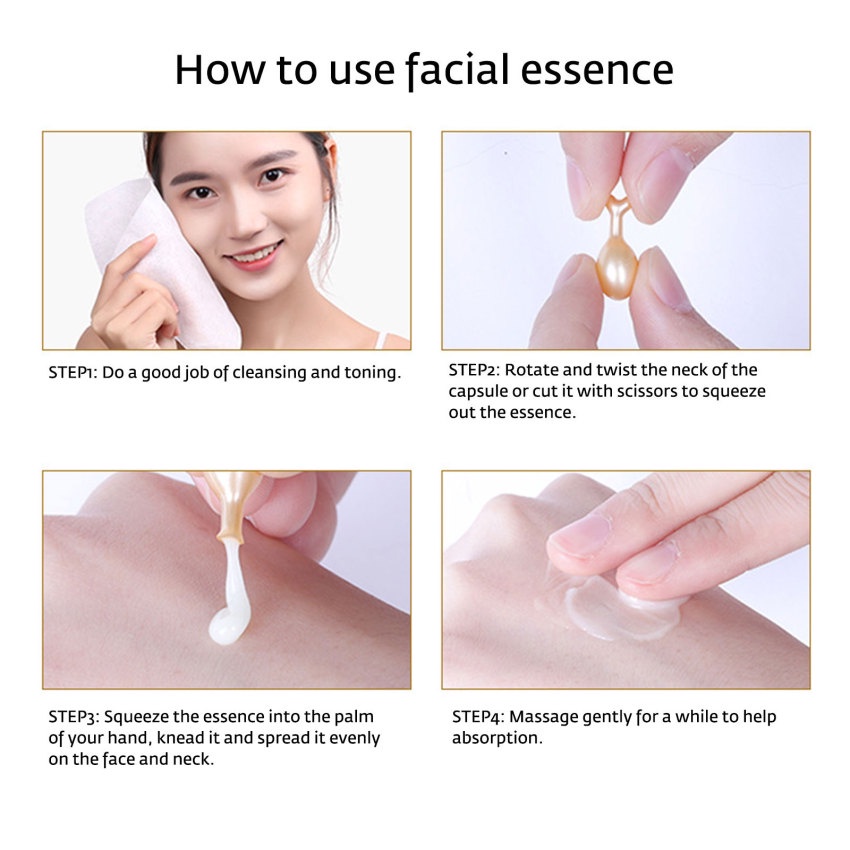 How to use facial essence

STEP1: Do a good job of cleansing and toning.

STEP2: Rotate and twist the neck of the capsule or cut it with scissors to squeeze out the essence.

STEP3: Squeeze the essence into the palm of your hand, knead it and spread it evenly on the face and neck.

STEP4: Massage gently for a while to help absorption.