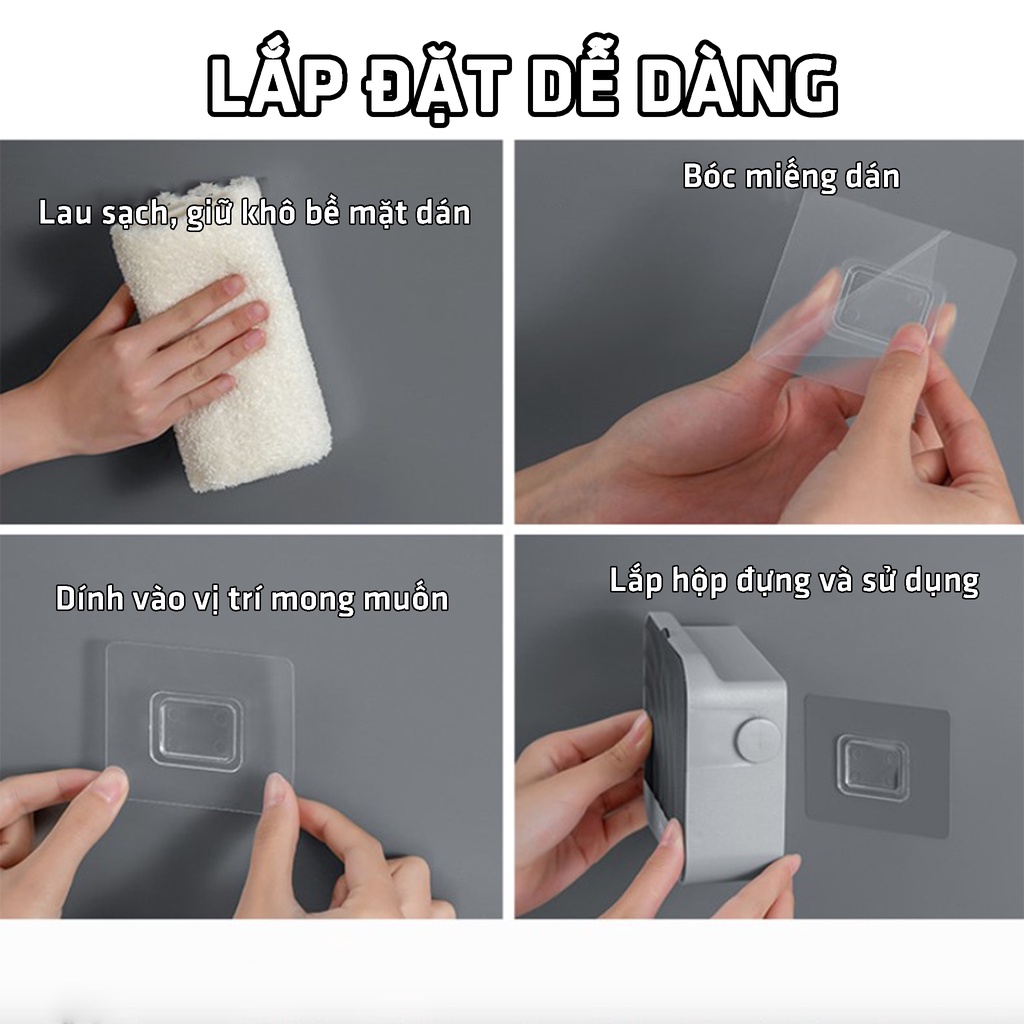 LẮP ĐẶT DỄ DÀNG

Lau sạch, giữ khô bề mặt dán

Bóc miếng dán

Dính vào vị trí mong muốn

Lắp hộp đựng và sử dụng