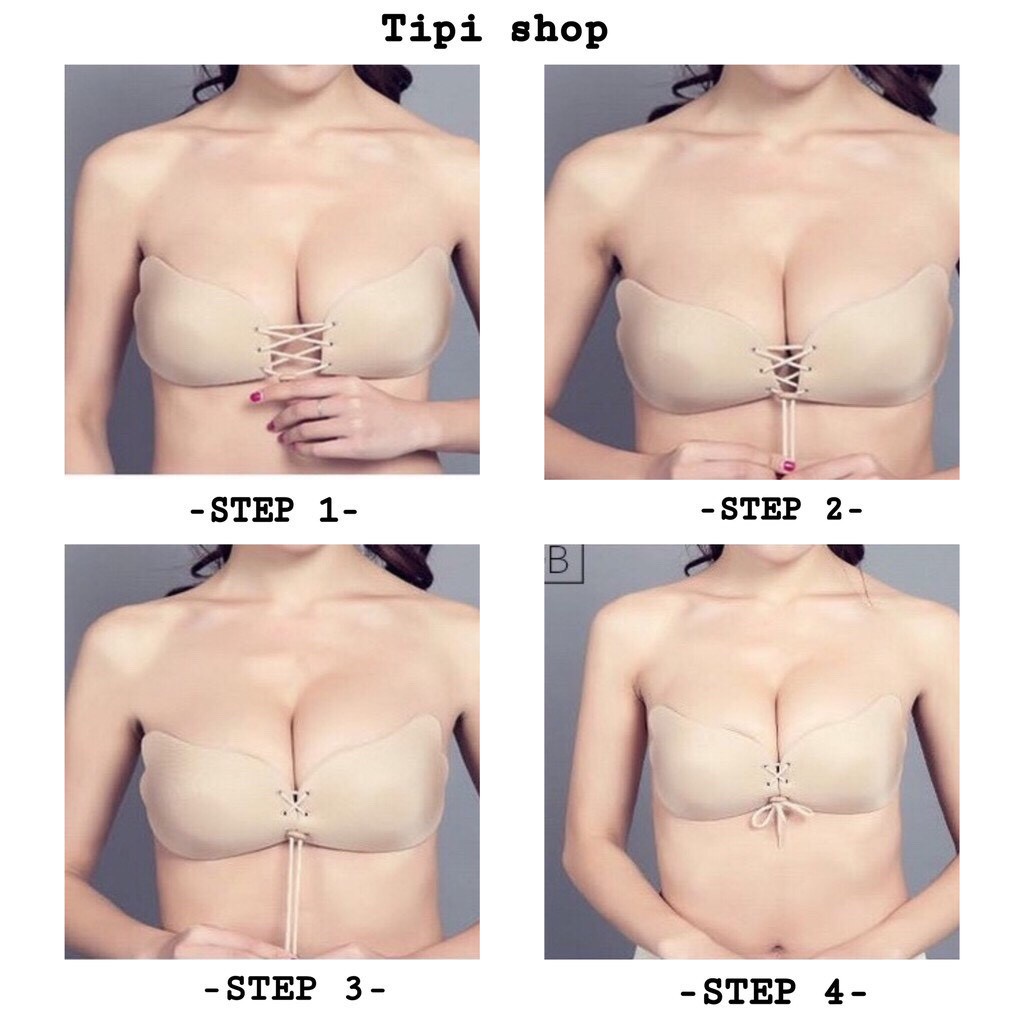 Tipi shop

-STEP 1-

-STEP 2-

B

-STEP 3-

-STEP 4-