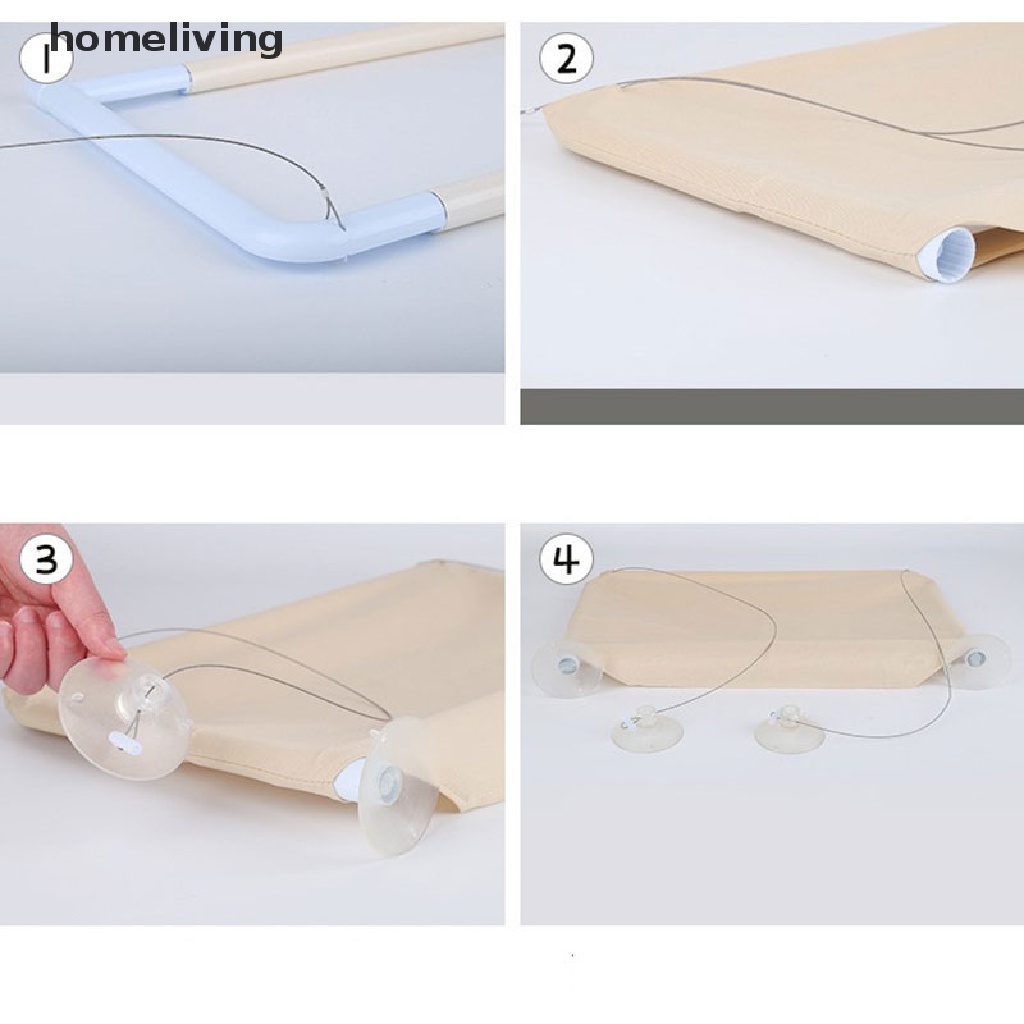 homeliving

1

2

3

4