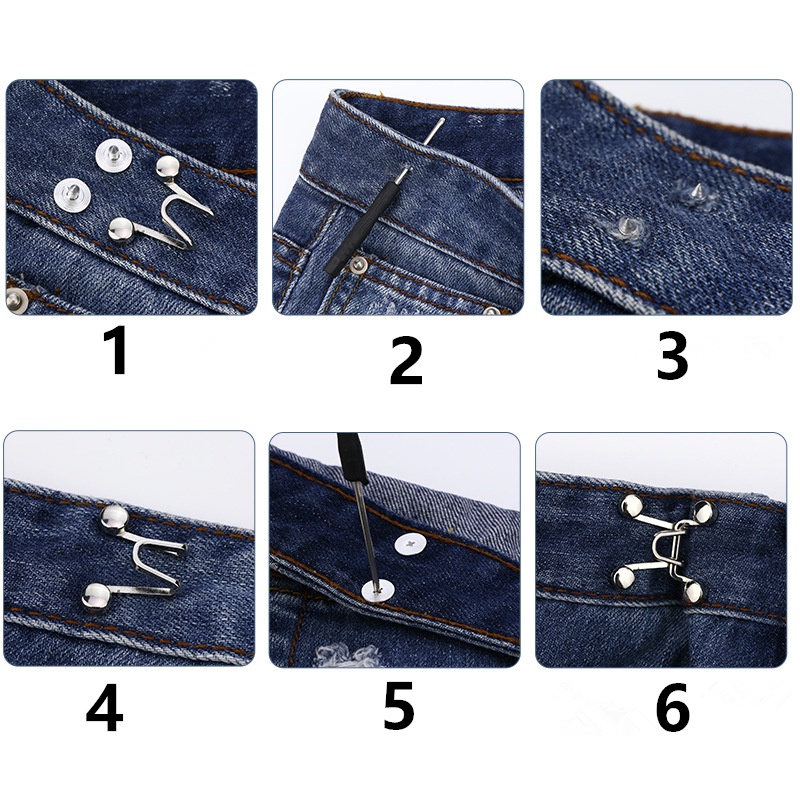 1

2

3

4

5

6