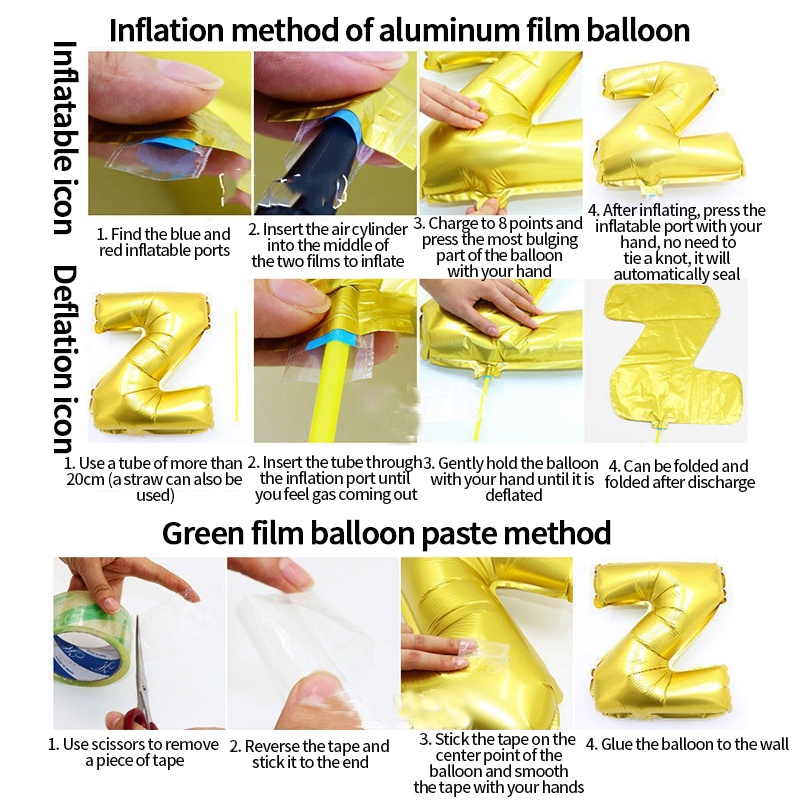 Inflation method of aluminum film balloon

Inflatable icon

1. Find the blue and red inflatable ports

2. Insert the air cylinder into the middle of the two films to inflate

3. Charge to 8 points and press the most bulging part of the balloon with your hand

4. After inflating, press the inflatable port with your hand, no need to tie a knot, it will automatically seal

Deflation icon

1. Use a tube of more than 20cm (a straw can also be used)

2. Insert the tube through the inflation port until you feel gas coming out

3. Gently hold the balloon with your hand until it is deflated

4. Can be folded and folded after discharge

Green film balloon paste method

1. Use scissors to remove a piece of tape

2. Reverse the tape and stick it to the end

3. Stick the tape on the center point of the balloon and smooth the tape with your hands

4. Glue the balloon to the wall