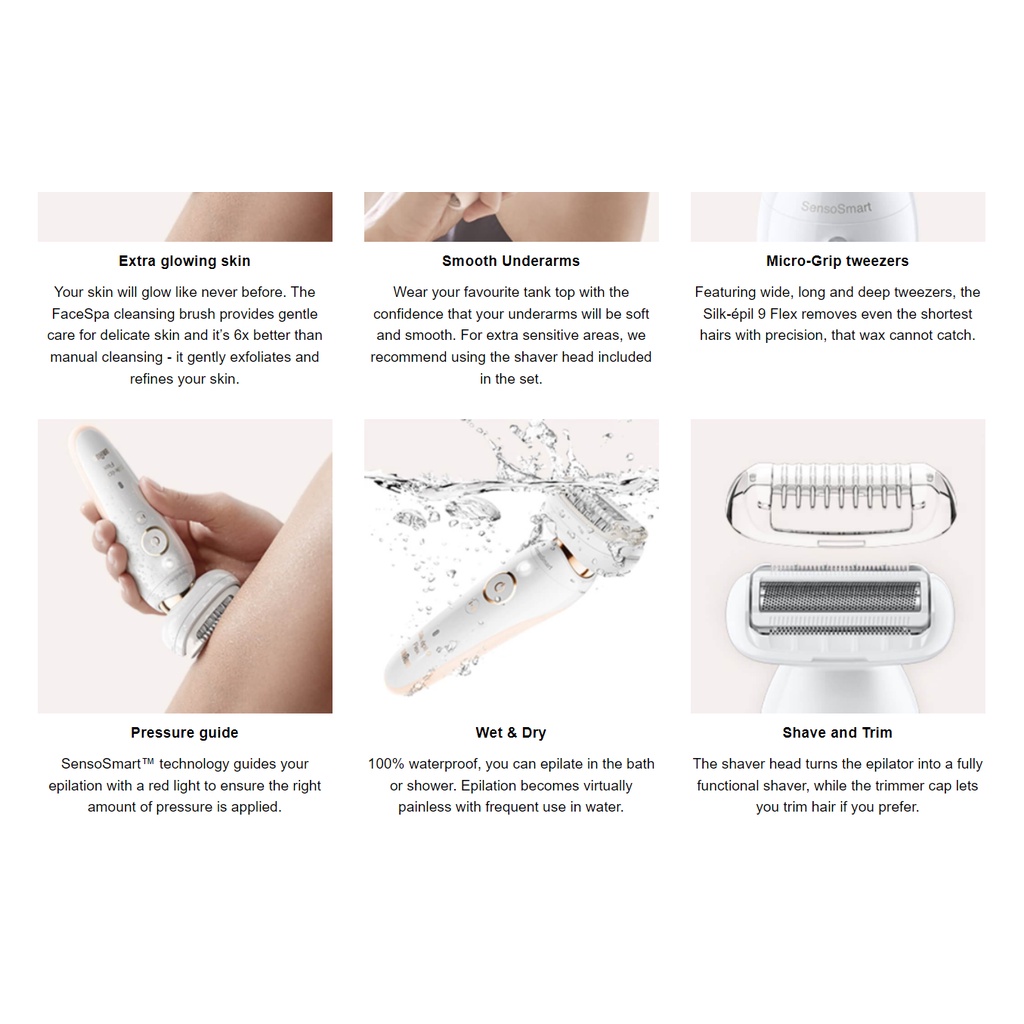 SensoSmart

Extra glowing skin

Your skin will glow like never before. The FaceSpa cleansing brush provides gentle care for delicate skin and it's 6x better than manual cleansing - it gently exfoliates and refines your skin.

Smooth Underarms

Wear your favourite tank top with the confidence that your underarms will be soft and smooth. For extra sensitive areas, we recommend using the shaver head included in the set.

Micro-Grip tweezers

Featuring wide, long and deep tweezers, the Silk-épil 9 Flex removes even the shortest hairs with precision, that wax cannot catch.

Pressure guide

SensoSmart™ technology guides your epilation with a red light to ensure the right amount of pressure is applied.

Wet & Dry

100% waterproof, you can epilate in the bath or shower. Epilation becomes virtually painless with frequent use in water.

Shave and Trim

The shaver head turns the epilator into a fully functional shaver, while the trimmer cap lets you trim hair if you prefer.