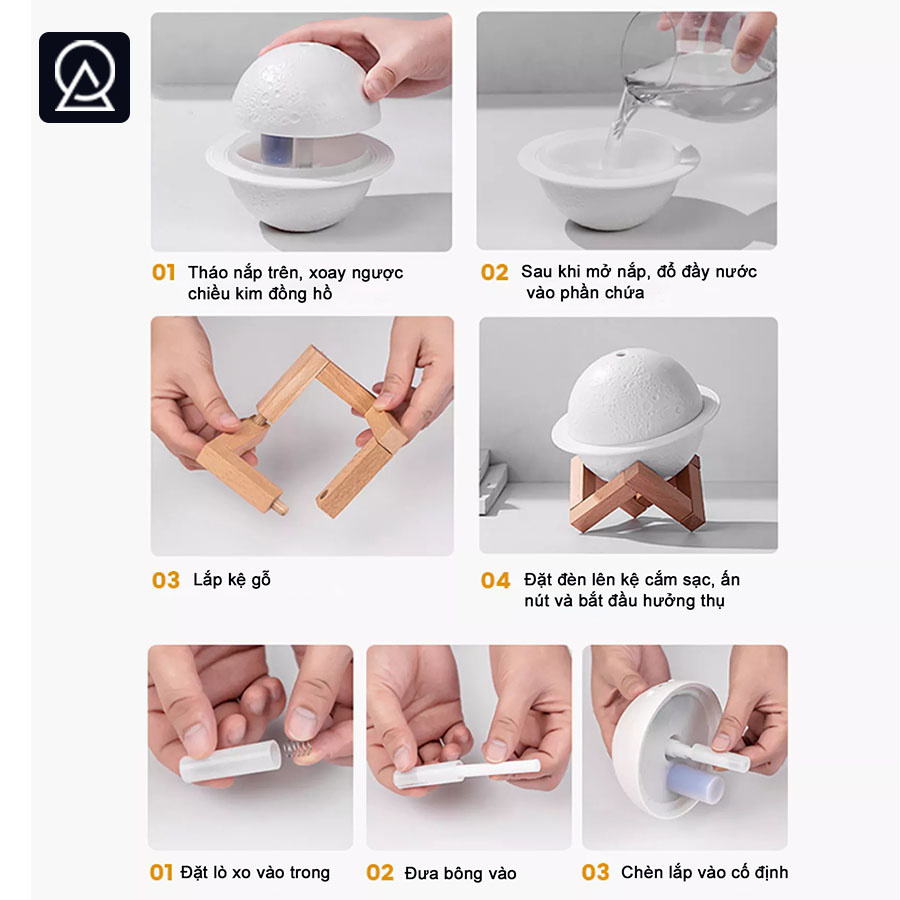 01 Tháo nắp trên, xoay ngược chiều kim đồng hồ

02 Sau khi mở nắp, đổ đầy nước vào phần chứa

03 Lắp kệ gỗ

04 Đặt đèn lên kệ cắm sạc, ấn nút và bắt đầu hưởng thụ

01 Đặt lò xo vào trong

02 Đưa bông vào

03 Chèn lắp vào cố định