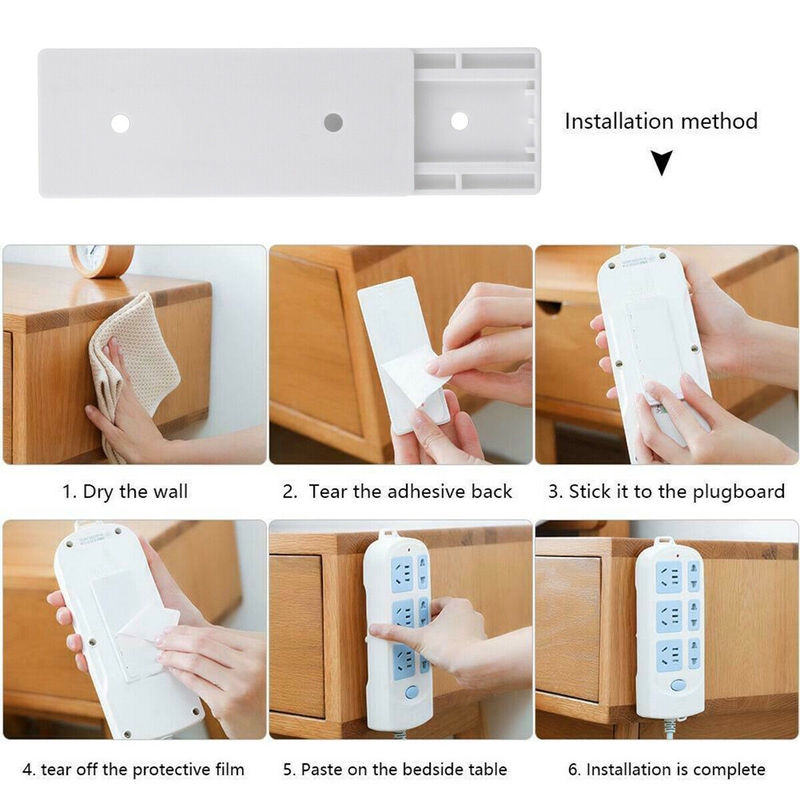 Installation method

1. Dry the wall

2. Tear the adhesive back

3. Stick it to the plugboard

4. tear off the protective film

5. Paste on the bedside table

6. Installation is complete