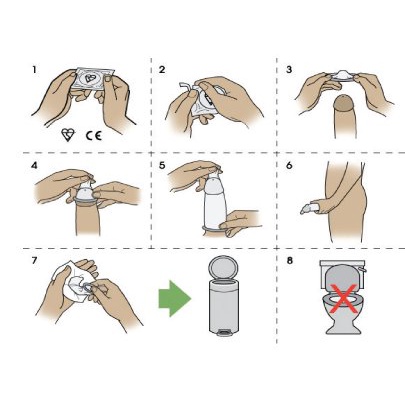 1

CE

2

3

4

5

6

7

8