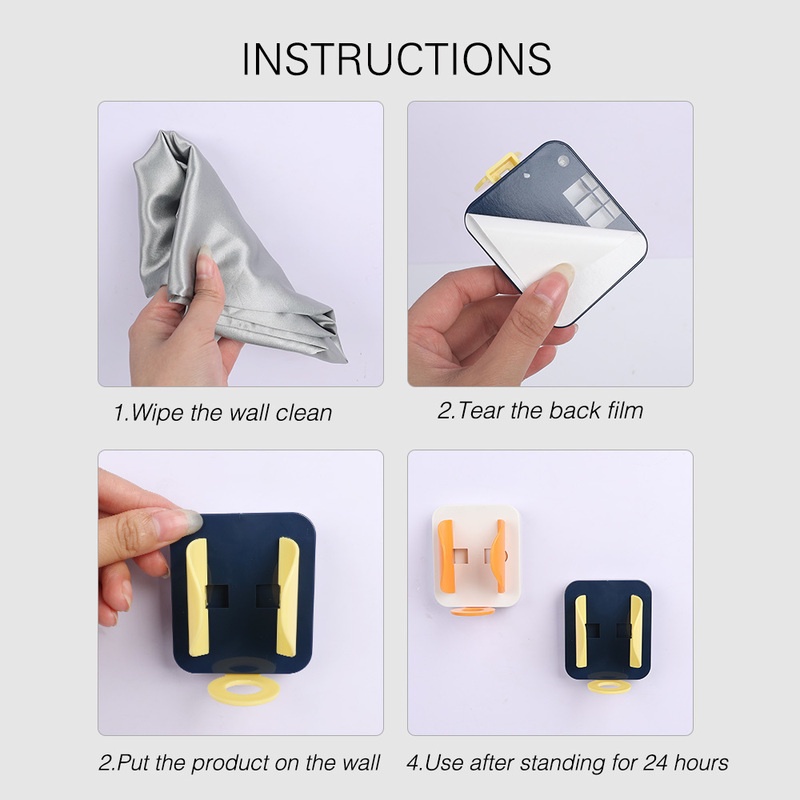 INSTRUCTIONS

1.Wipe the wall clean

2.Tear the back film

2.Put the product on the wall

4.Use after standing for 24 hours