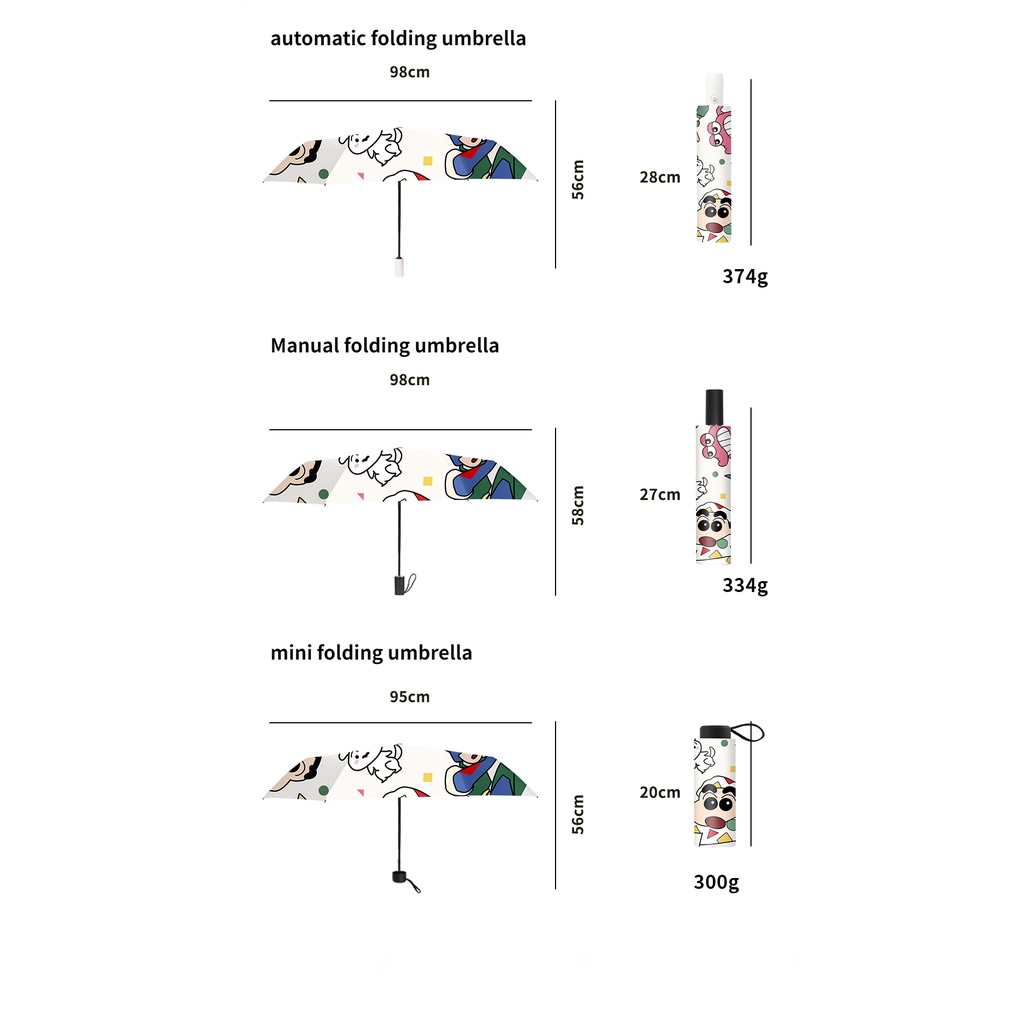 automatic folding umbrella

98cm

56cm

28cm

374g

Manual folding umbrella

98cm

58cm

27cm

334g

mini folding umbrella

95cm

56cm

20cm

300g