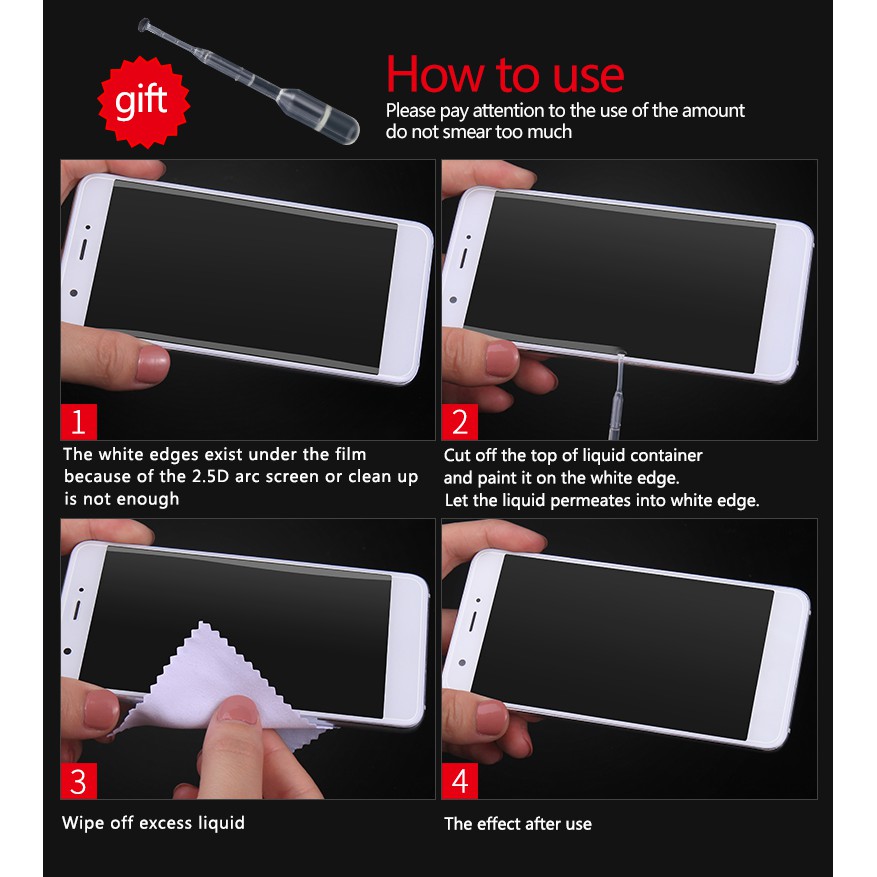 gift

How to use

Please pay attention to the use of the amount do not smear too much

1

The white edges exist under the film because of the 2.5D arc screen or clean up is not enough

2

Cut off the top of liquid container and paint it on the white edge. Let the liquid permeates into white edge.

3

Wipe off excess liquid

4

The effect after use