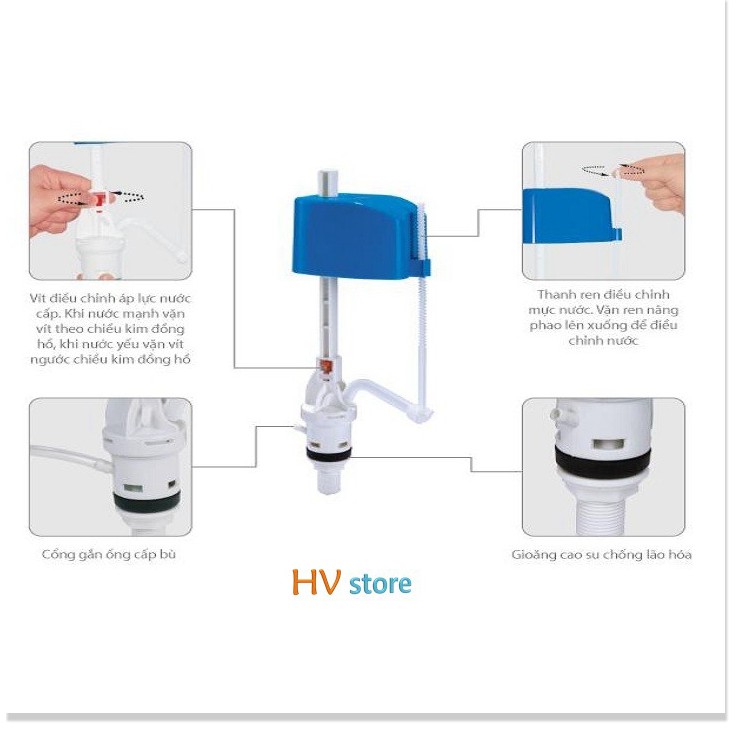 Vít điều chỉnh áp lực nước cấp. Khi nước mạnh vặn vít theo chiều kim đồng hồ, khi nước yếu vặn vít ngược chiều kim đồng hồ

Thanh ren điều chỉnh mực nước. Vặn ren nâng phao lên xuống để điều chỉnh nước

Cổng gắn ống cấp bù

Gioăng cao su chống lão hóa

HV store