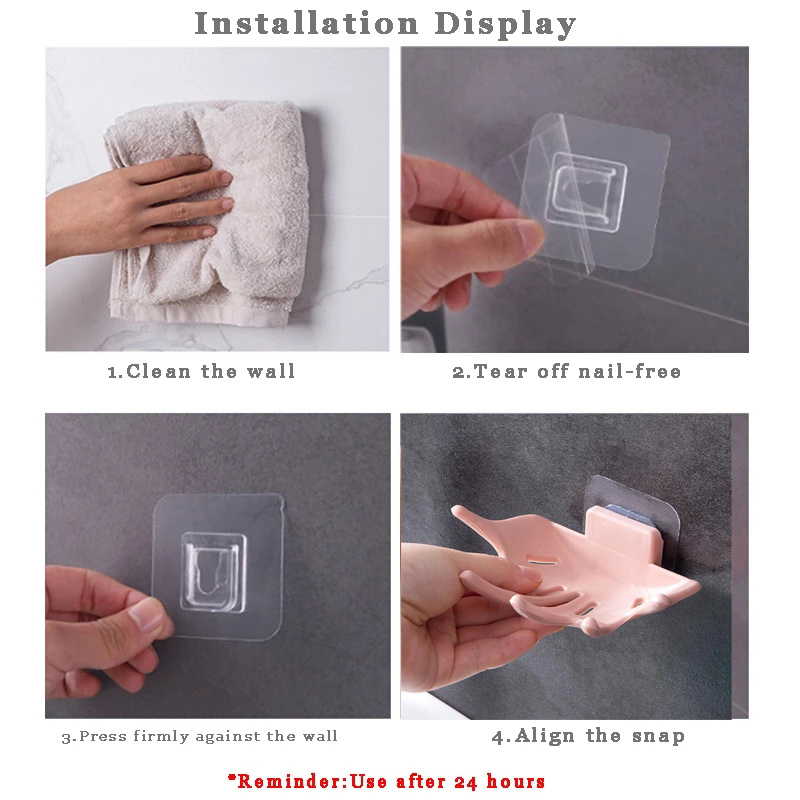 Installation Display

1.Clean the wall

2.Tear off nail-free

3.Press firmly against the wall

4.Align the snap

*Reminder:Use after 24 hours