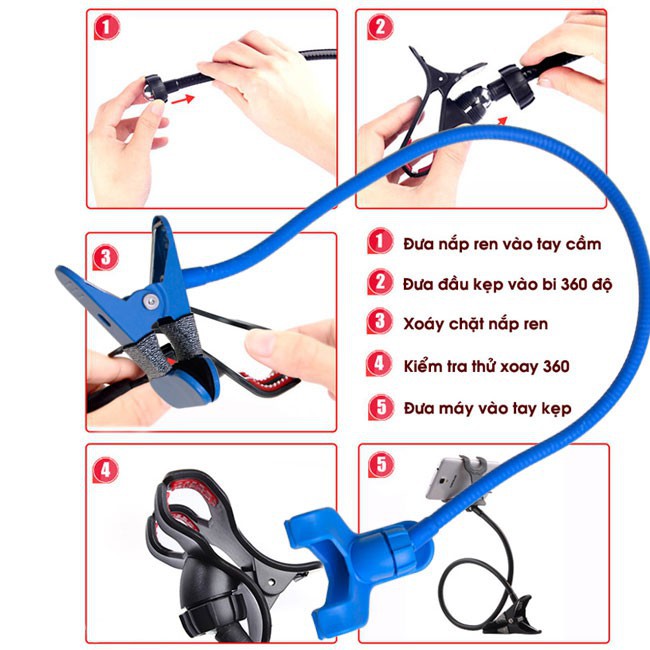 1

2

3

1 Đưa nắp ren vào tay cầm

2 Đưa đầu kẹp vào bi 360 độ

3 Xoáy chặt nắp ren

4 Kiểm tra thử xoay 360

5 Đưa máy vào tay kẹp

4

5