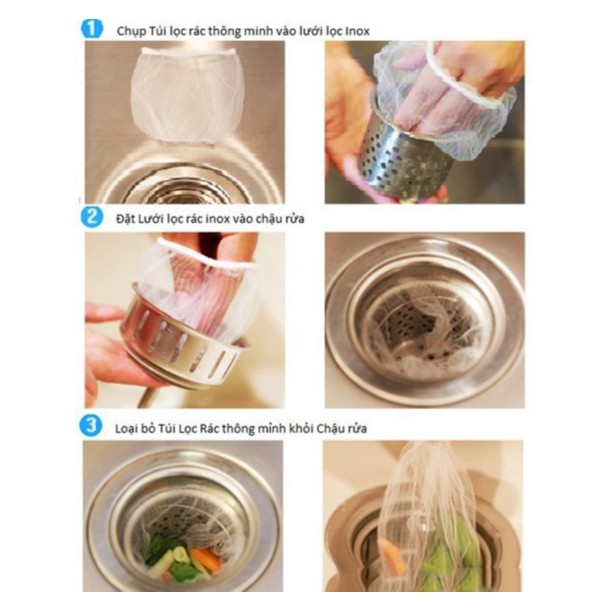 1 Chụp Túi lọc rác thông minh vào lưới lọc Inox

2 Đặt Lưới lọc rác inox vào chậu rửa

3 Loại bỏ Túi Lọc Rác thông minh khỏi Chậu rửa