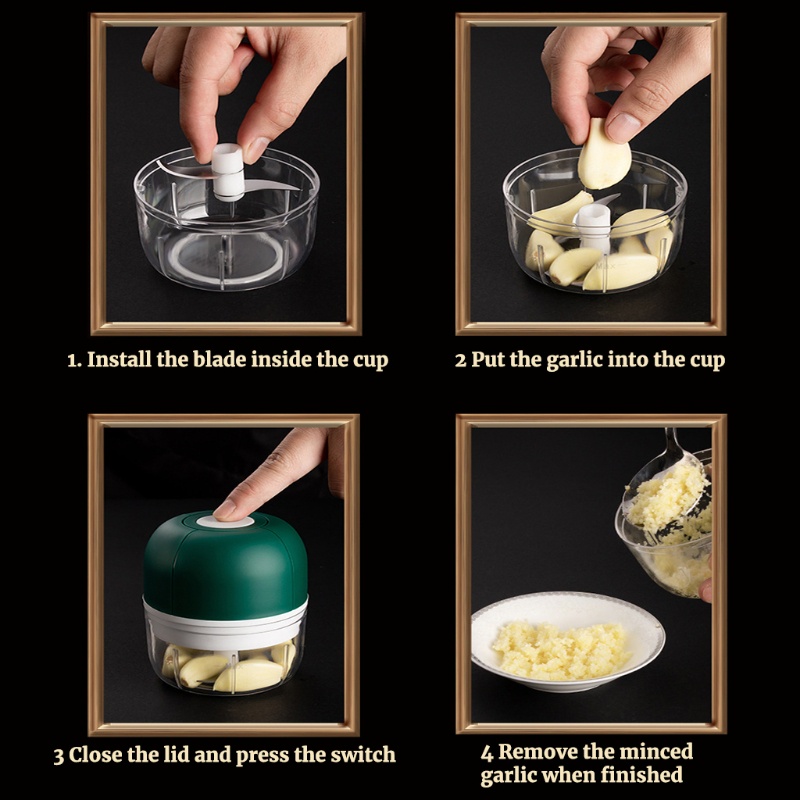 1. Install the blade inside the cup

2 Put the garlic into the cup

3 Close the lid and press the switch

4 Remove the minced garlic when finished