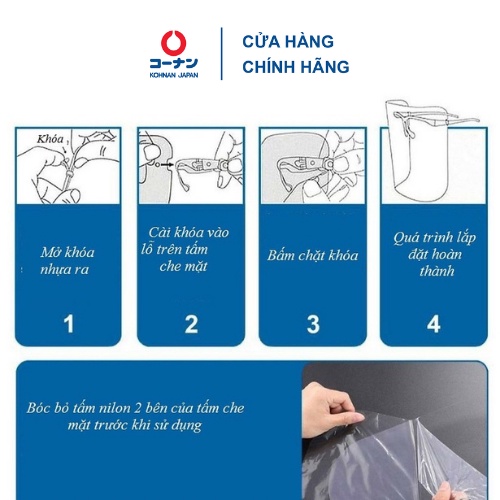 コーナン
KOHNAN JAPAN

CỬA HÀNG
CHÍNH HÃNG

Khóa

Mở khóa nhựa ra

1

Cài khóa vào lỗ trên tấm che mặt

2

Bấm chặt khóa

3

Quá trình lắp đặt hoàn thành

4

Bóc bỏ tấm nilon 2 bên của tấm che mặt trước khi sử dụng