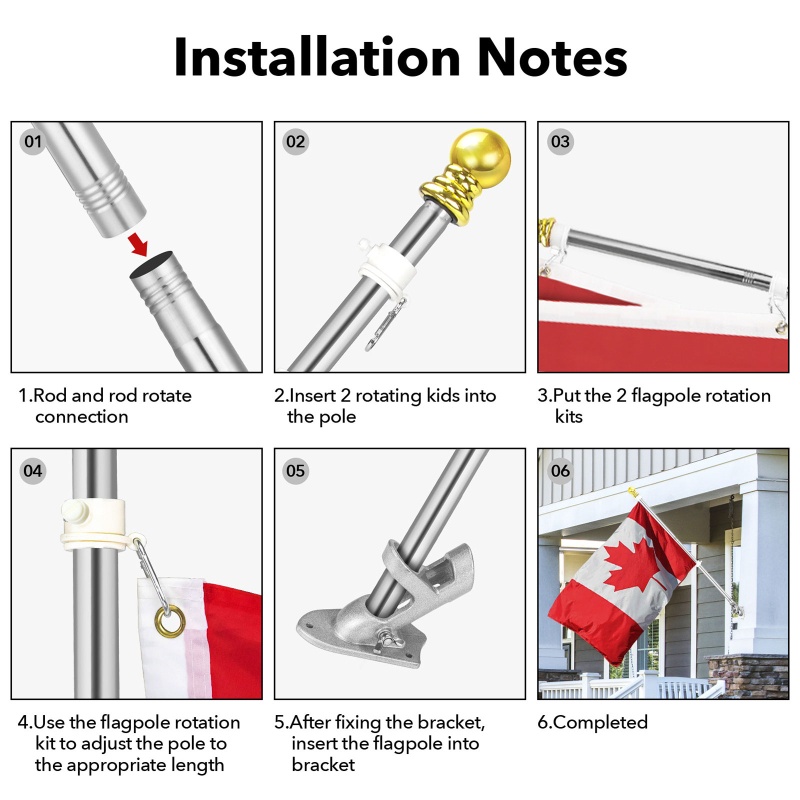 Installation Notes

01

1.Rod and rod rotate connection

02

2.Insert 2 rotating kids into the pole

03

3.Put the 2 flagpole rotation kits

04

4.Use the flagpole rotation kit to adjust the pole to the appropriate length

05

5.After fixing the bracket, insert the flagpole into bracket

06

6.Completed