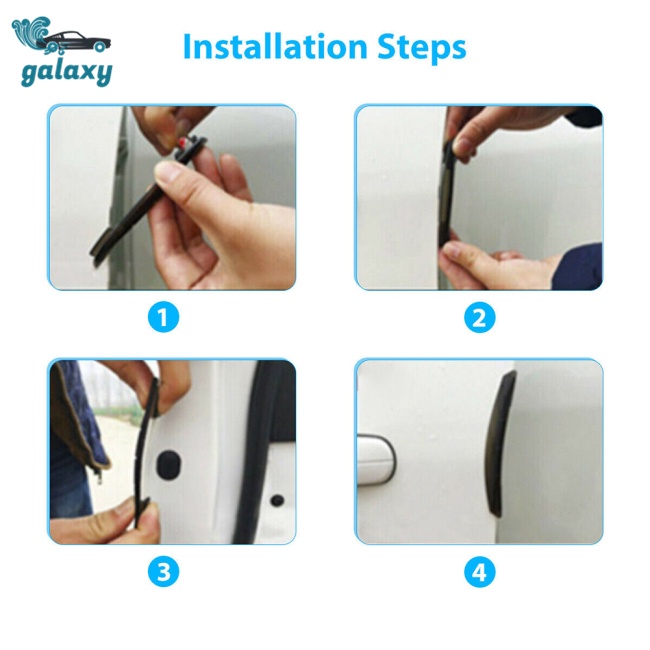 galaxy

Installation Steps

1

2

3

4