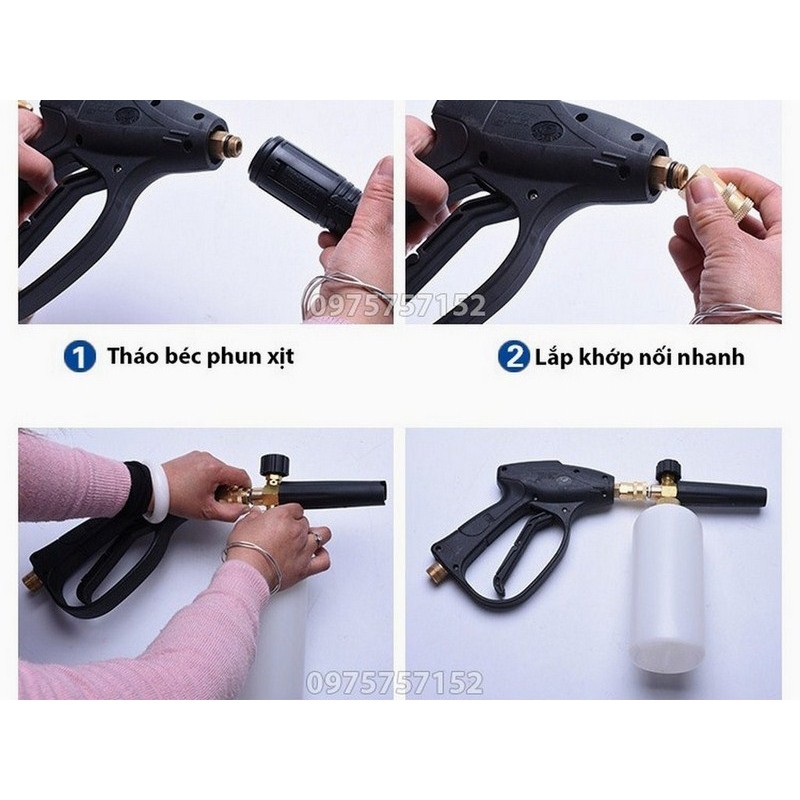 0975757152

1 Tháo béc phun xịt

2 Lắp khớp nối nhanh

0975757152