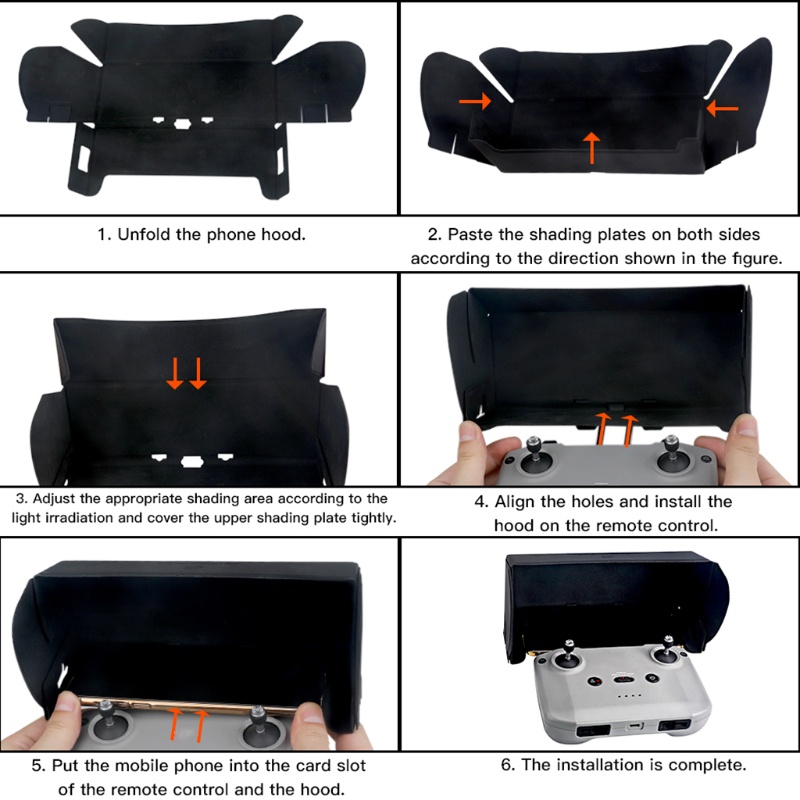 1. Unfold the phone hood.

2. Paste the shading plates on both sides according to the direction shown in the figure.

3. Adjust the appropriate shading area according to the light irradiation and cover the upper shading plate tightly.

4. Align the holes and install the hood on the remote control.

5. Put the mobile phone into the card slot of the remote control and the hood.

6. The installation is complete.