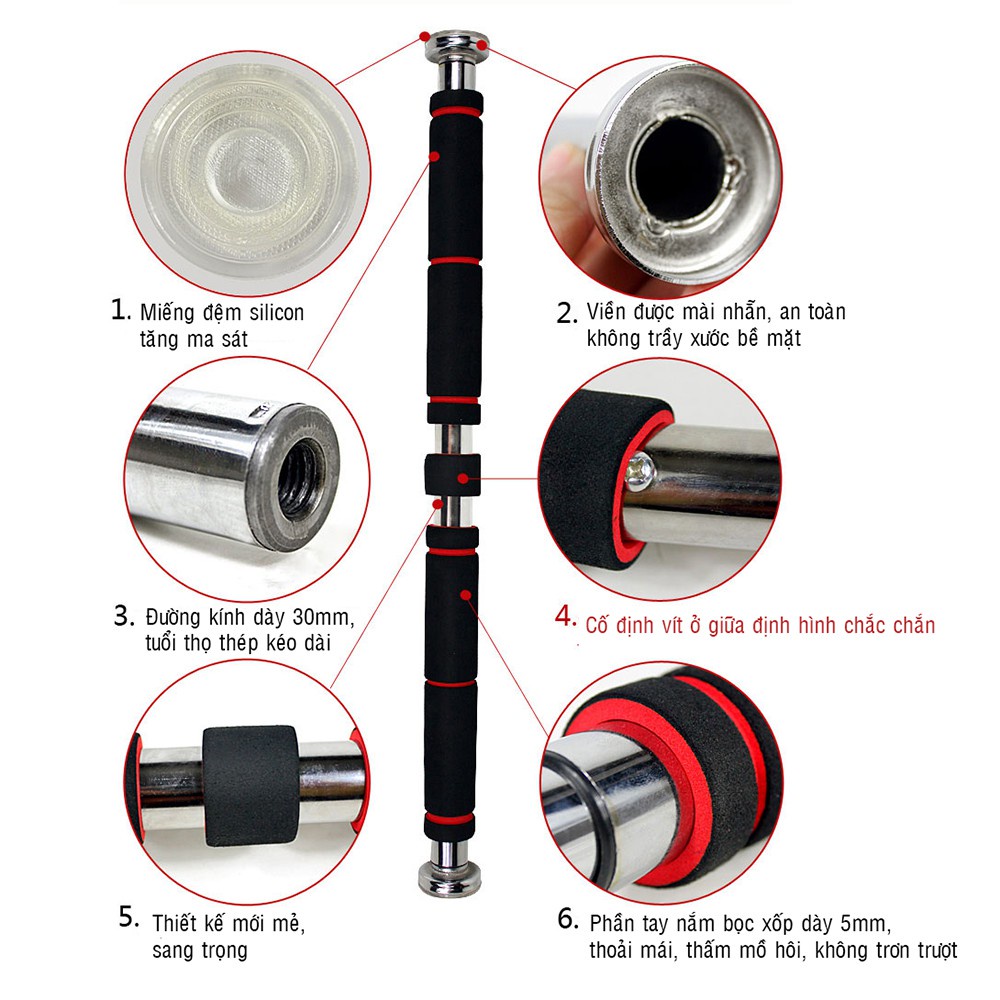 1. Miếng đệm silicon tăng ma sát

2. Viền được mài nhẵn, an toàn không trầy xước bề mặt

3. Đường kính dày 30mm, tuổi thọ thép kéo dài

4. Cố định vít ở giữa định hình chắc chắn

5. Thiết kế mới mẻ, sang trọng

6. Phần tay nắm bọc xốp dày 5mm, thoải mái, thấm mồ hôi, không trơn trượt