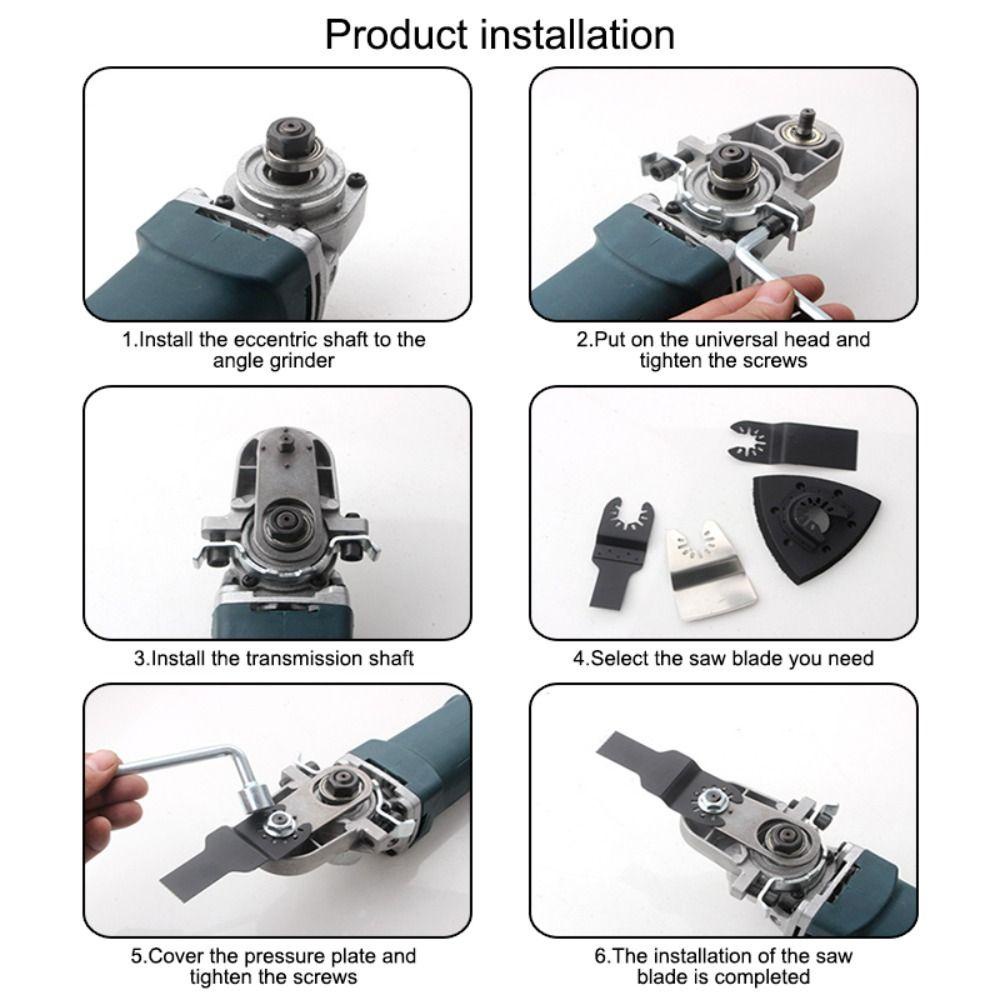 Product installation

1.Install the eccentric shaft to the angle grinder

2.Put on the universal head and tighten the screws

3.Install the transmission shaft

4.Select the saw blade you need

5.Cover the pressure plate and tighten the screws

6.The installation of the saw blade is completed