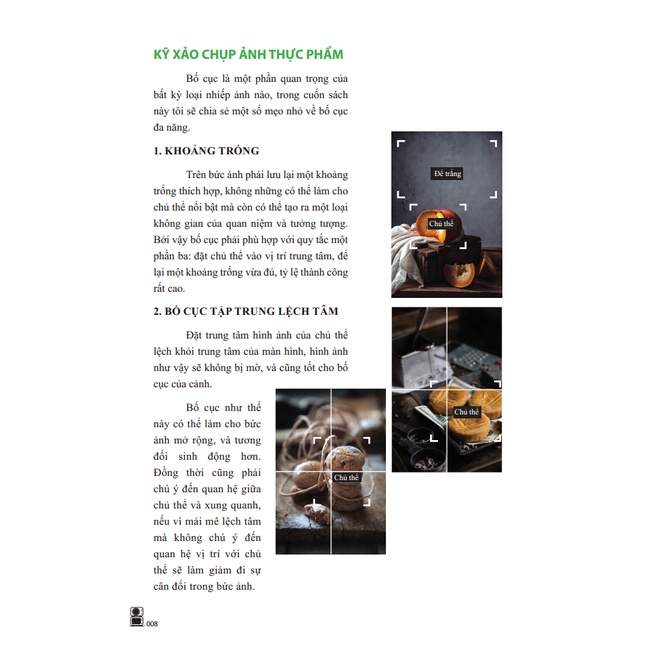 KỸ XẢO CHỤP ẢNH THỰC PHẨM

Bố cục là một phần quan trọng của bất kỳ loại nhiếp ảnh nào, trong cuốn sách này tôi sẽ chia sẻ một số mẹo nhỏ về bố cục đa năng.

1. KHOẢNG TRỐNG

Trên bức ảnh phải lưu lại một khoảng trống thích hợp, không những có thể làm cho chủ thể nổi bật mà còn có thể tạo ra một loại không gian của quan niệm và tưởng tượng. Bởi vậy bố cục phải phù hợp với quy tắc một phần ba: đặt chủ thể vào vị trí trung tâm, để lại một khoảng trống vừa đủ, tỷ lệ thành công rất cao.

Để trắng

Chủ thể

2. BỐ CỤC TẬP TRUNG LỆCH TÂM

Đặt trung tâm hình ảnh của chủ thể lệch khỏi trung tâm của màn hình, hình ảnh như vậy sẽ không bị mờ, và cũng tốt cho bố cục của cảnh.

Bố cục như thế này có thể làm cho bức ảnh mở rộng, và tương đối sinh động hơn. Đồng thời cũng phải chú ý đến quan hệ giữa chủ thể và xung quanh, nếu vì mải mê lệch tâm mà không chú ý đến quan hệ vị trí với chủ thể sẽ làm giảm đi sự cân đối trong bức ảnh.

Chủ thể

Chủ thể

008