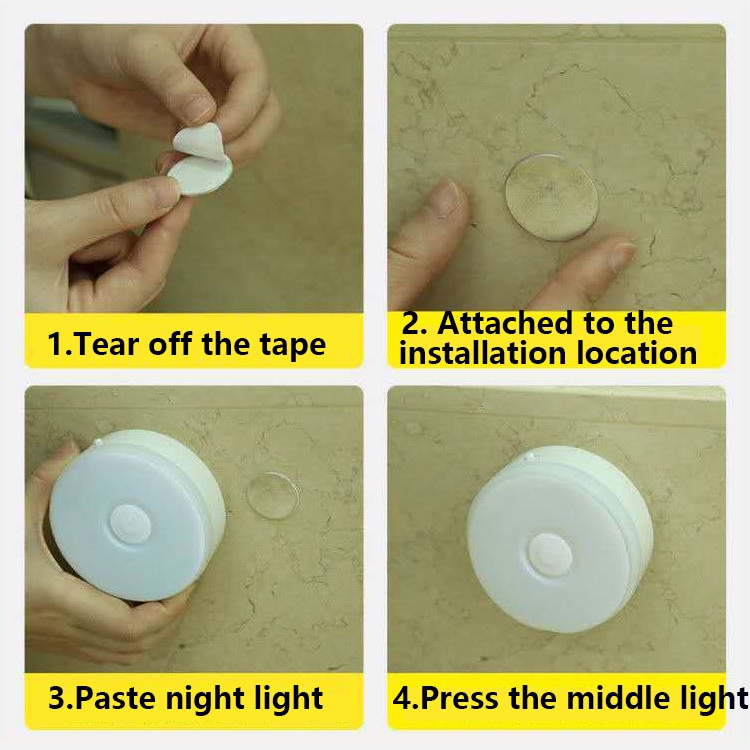 1.Tear off the tape

2. Attached to the installation location

3.Paste night light

4.Press the middle light