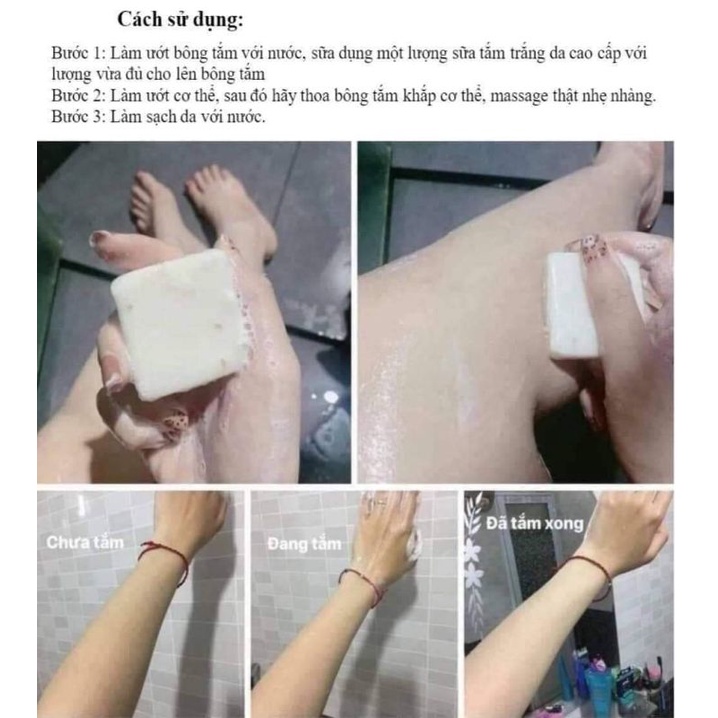 Cách sử dụng:

Bước 1: Làm ướt bông tắm với nước, sữa dụng một lượng sữa tắm trắng da cao cấp với lượng vừa đủ cho lên bông tắm
Bước 2: Làm ướt cơ thể, sau đó hãy thoa bông tắm khắp cơ thể, massage thật nhẹ nhàng.
Bước 3: Làm sạch da với nước.

Chưa tắm

Đang tắm

Đã tắm xong