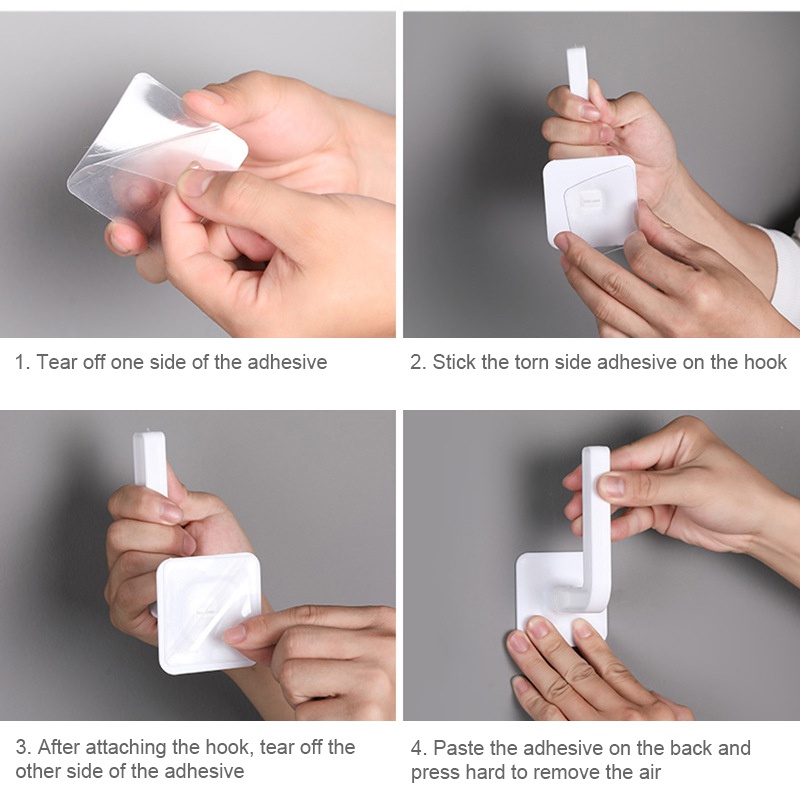 1. Tear off one side of the adhesive

2. Stick the torn side adhesive on the hook

3. After attaching the hook, tear off the other side of the adhesive

4. Paste the adhesive on the back and press hard to remove the air