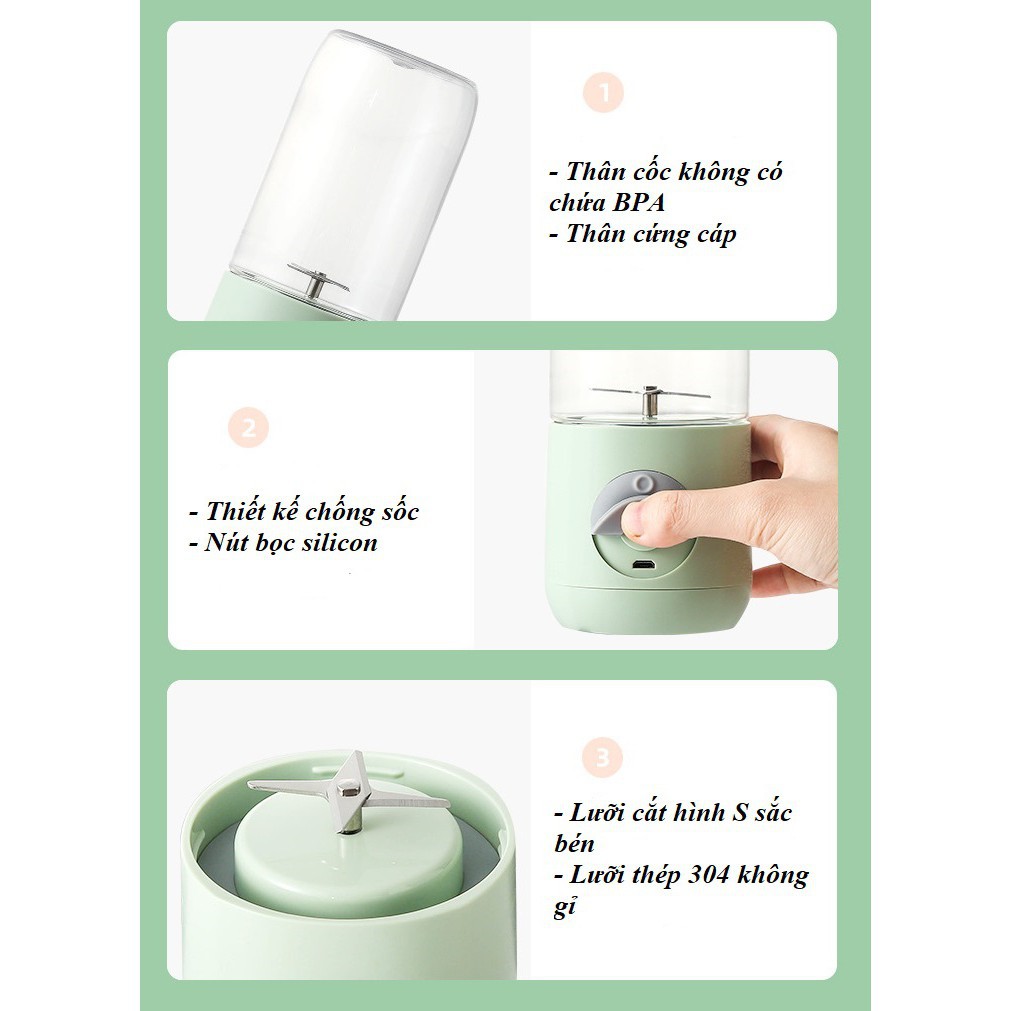 1

- Thân cốc không có chứa BPA
- Thân cứng cáp

2

- Thiết kế chống sốc
- Nút bọc silicon

3

- Lưỡi cắt hình S sắc bén
- Lưỡi thép 304 không gỉ