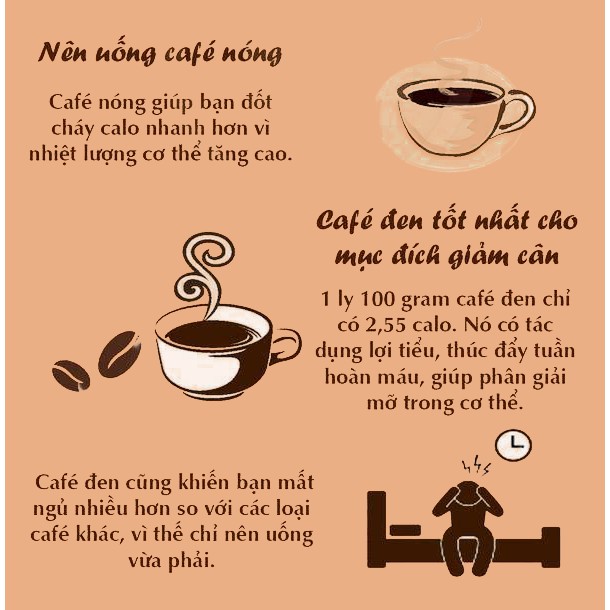 Nên uống café nóng

Café nóng giúp bạn đốt cháy calo nhanh hơn vì nhiệt lượng cơ thể tăng cao.

Café đen tốt nhất cho mục đích giảm cân

1 ly 100 gram café đen chỉ có 2,55 calo. Nó có tác dụng lợi tiểu, thúc đẩy tuần hoàn máu, giúp phân giải mỡ trong cơ thể.

Café đen cũng khiến bạn mất ngủ nhiều hơn so với các loại café khác, vì thế chỉ nên uống vừa phải.