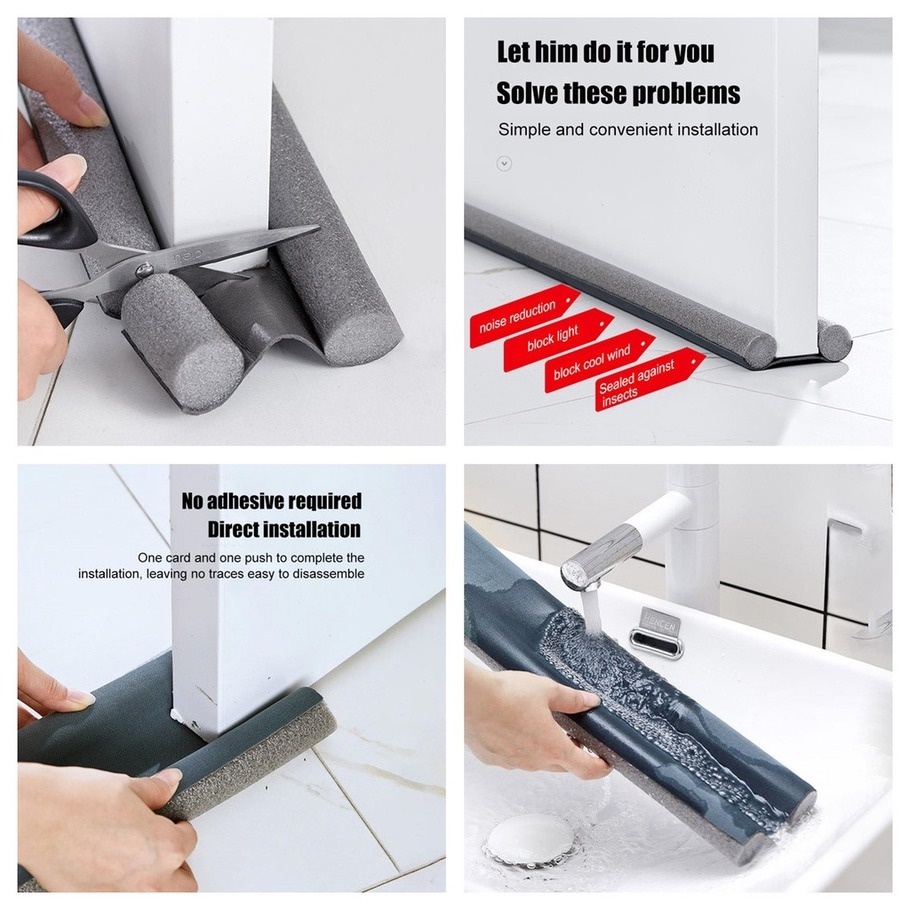 Let him do it for you
Solve these problems
Simple and convenient installation

noise reduction
block light
block cool wind
Sealed against insects

No adhesive required
Direct installation
One card and one push to complete the installation, leaving no traces easy to disassemble

HENCEN