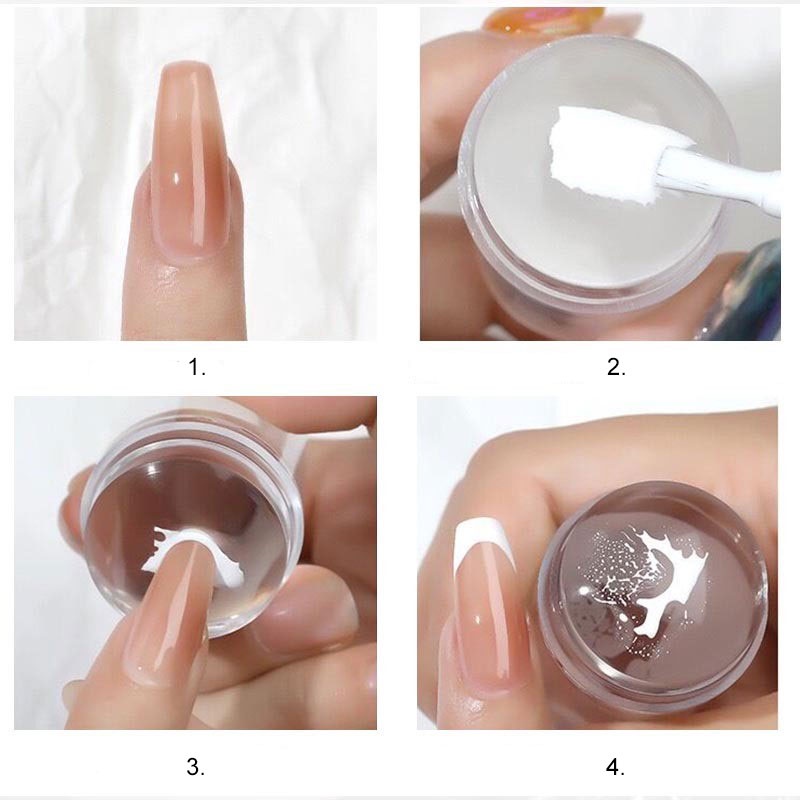 1.

2.

3.

4.