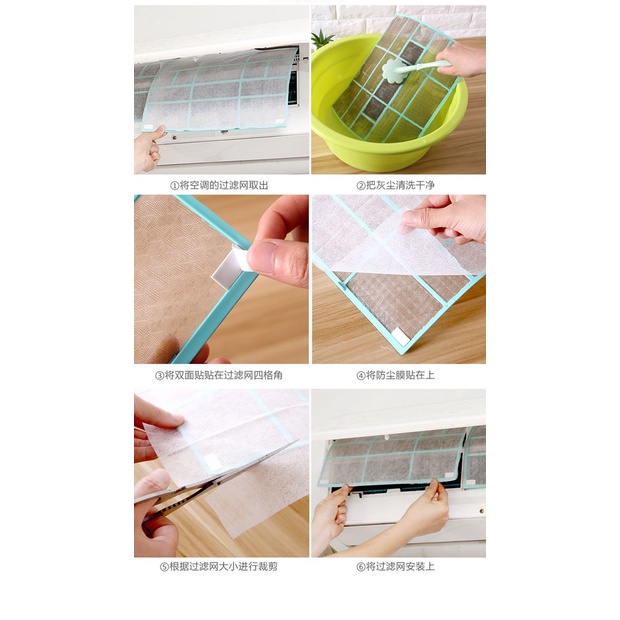 ①将空调的过滤网取出

②把灰尘清洗干净

③将双面贴贴在过滤网四格角

④将防尘膜贴在上

⑤根据过滤网大小进行裁剪

⑥将过滤网安装上