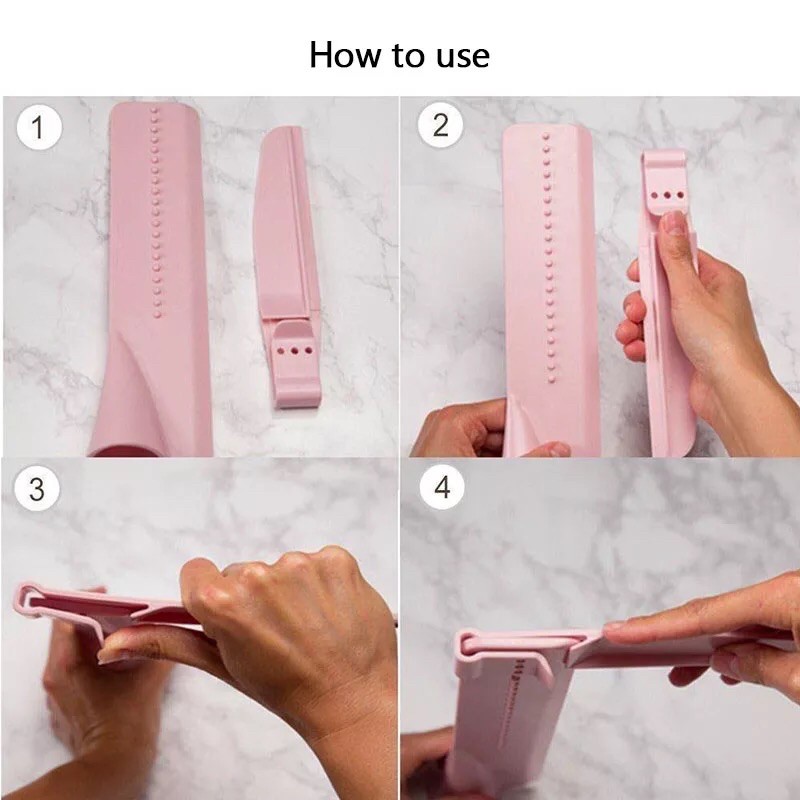 How to use

1

2

3

4