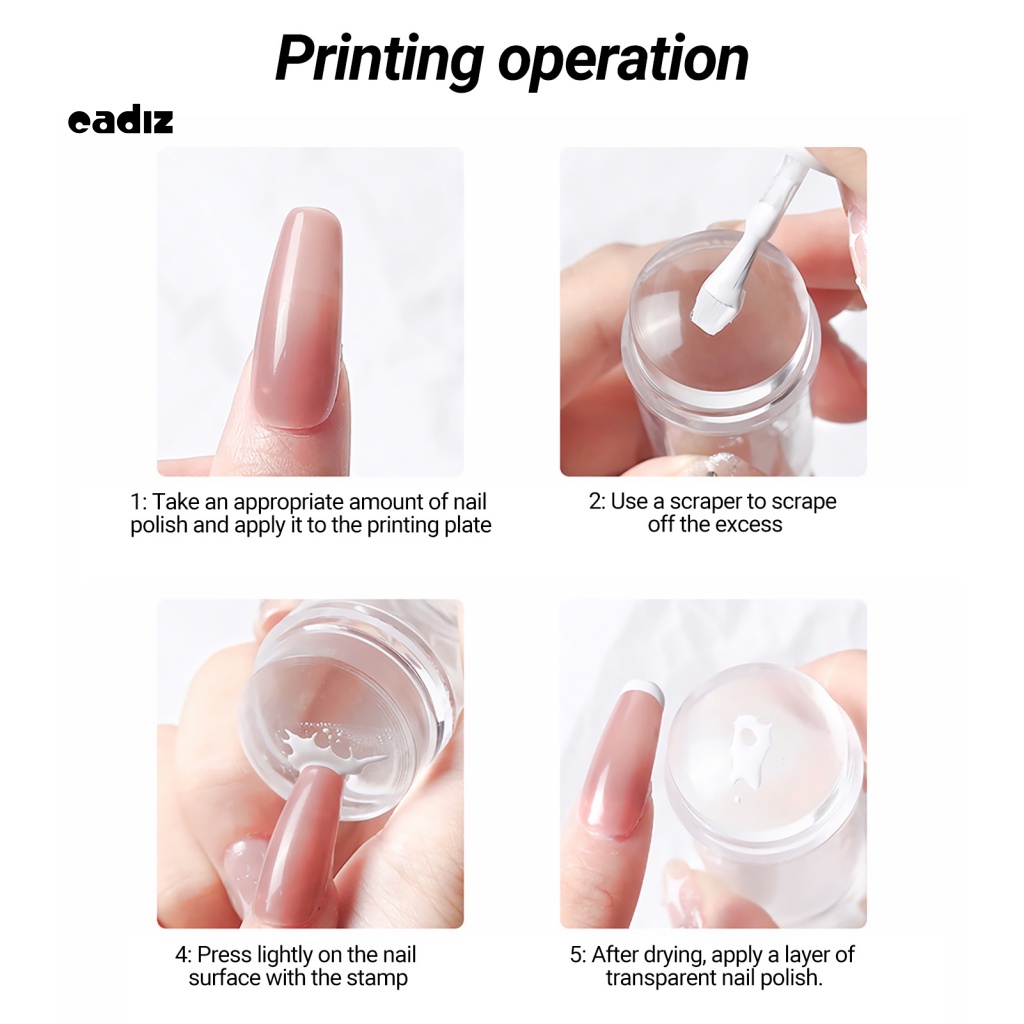 Printing operation

eadiz

1: Take an appropriate amount of nail polish and apply it to the printing plate

2: Use a scraper to scrape off the excess

4: Press lightly on the nail surface with the stamp

5: After drying, apply a layer of transparent nail polish.