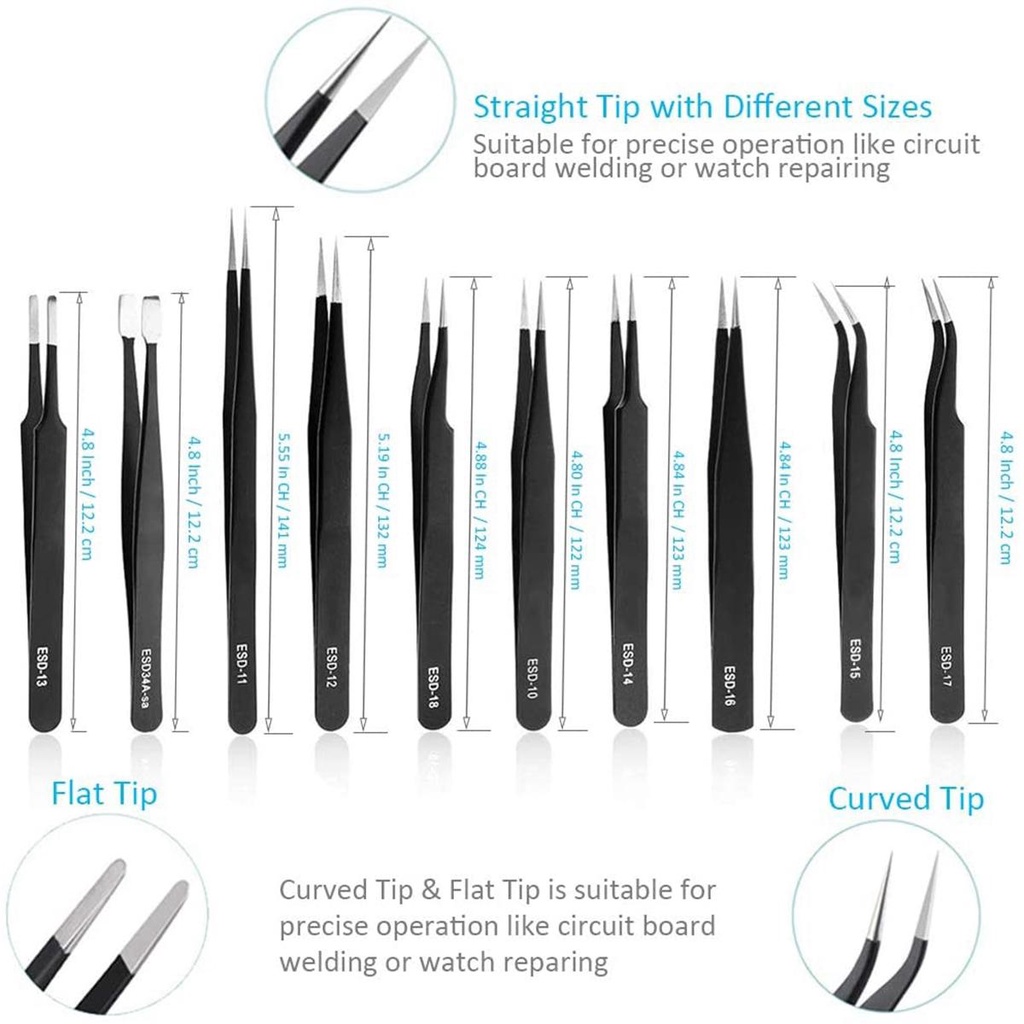 Straight Tip with Different Sizes
Suitable for precise operation like circuit board welding or watch repairing

4.8 Inch / 12.2 cm
ESD-13

4.8 Inch / 12.2 cm
ESD34A-sa

5.55 In CH / 141 mm
ESD-11

5.19 In CH / 132 mm
ESD-12

4.88 In CH / 124 mm
ESD-18

4.80 In CH / 122 mm
ESD-10

4.84 In CH / 123 mm
ESD-14

4.84 In CH / 123 mm
ESD-16

4.8 Inch / 12.2 cm
ESD-15

4.8 Inch / 12.2 cm
ESD-17

Flat Tip

Curved Tip

Curved Tip & Flat Tip is suitable for precise operation like circuit board welding or watch reparing