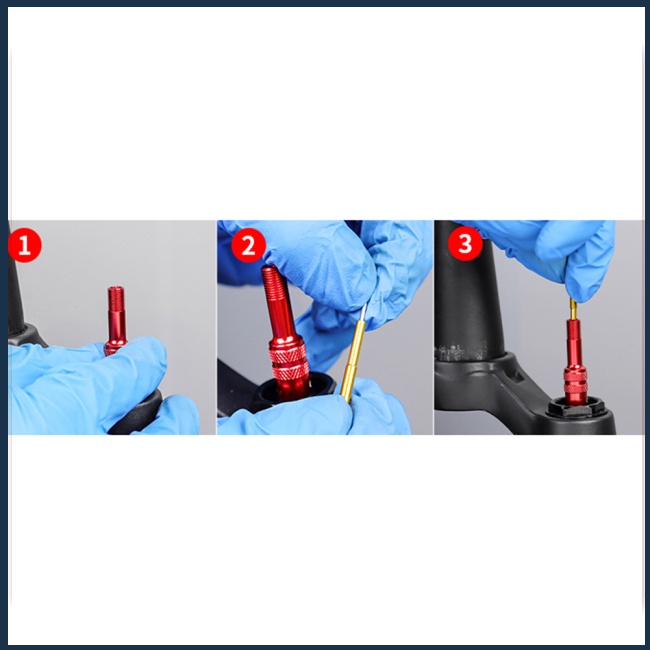 1

2

3